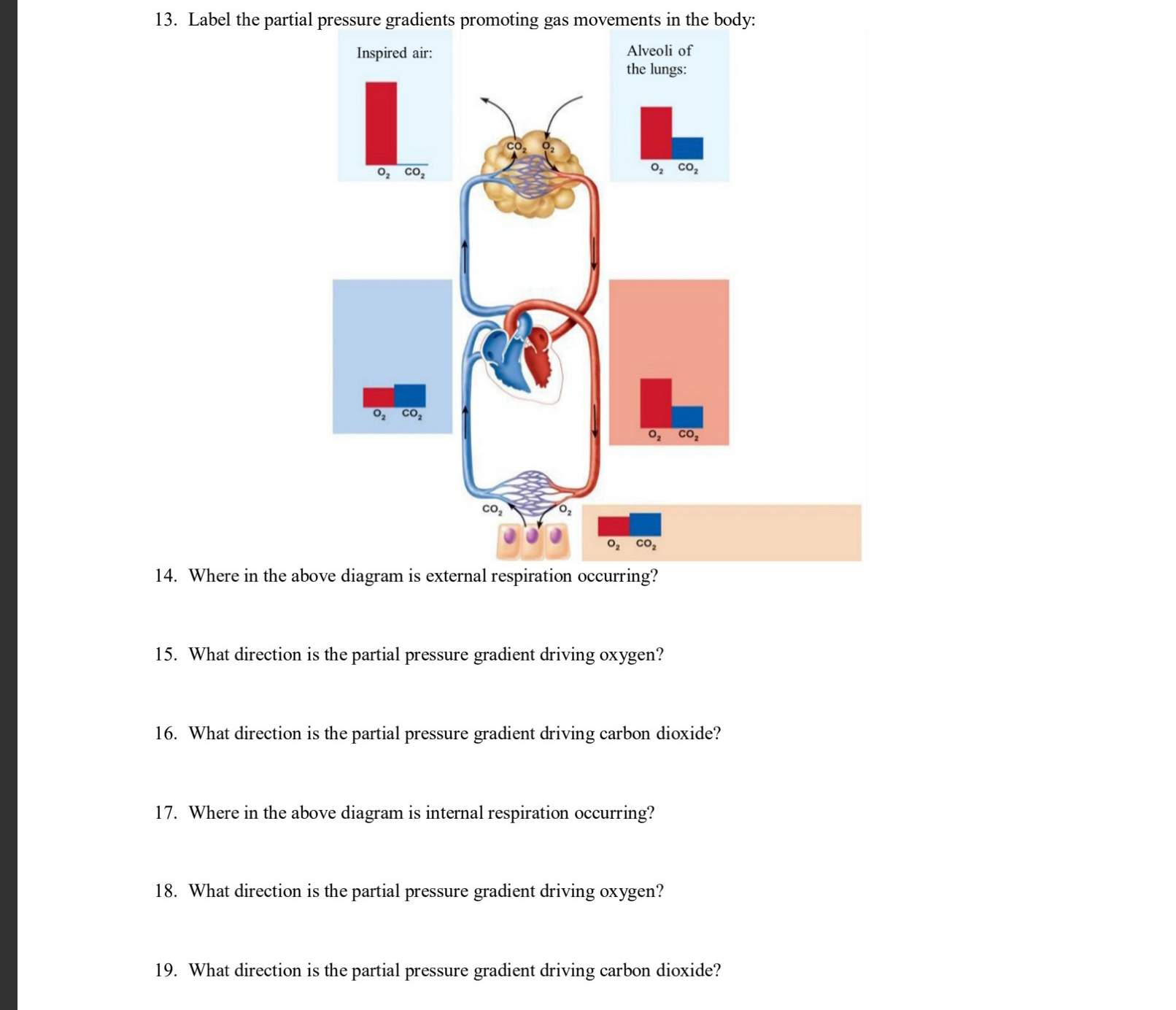 13. Label the partial pressure gradients promoting gas movements in the body:

Inspired air:

$O_2$ $CO_2$

Alveoli of the lungs:

$O_2$ $CO_2$

$CO_2$ $O_2$

$O_2$ $CO_2$

$O_2$ $CO_2$

$CO_2$ $O_2$

$O_2$ $CO_2$

14. Where in the above diagram is external respiration occurring?

15. What direction is the partial pressure gradient driving oxygen?

16. What direction is the partial pressure gradient driving carbon dioxide?

17. Where in the above diagram is internal respiration occurring?

18. What direction is the partial pressure gradient driving oxygen?

19. What direction is the partial pressure gradient driving carbon dioxide?