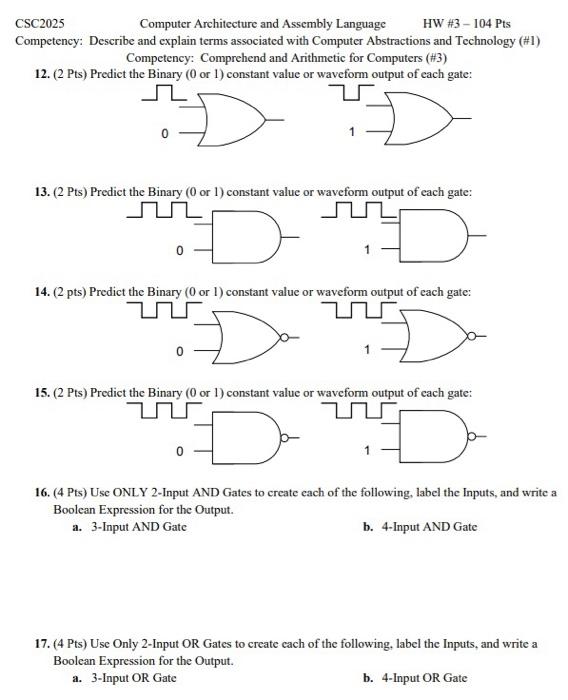 CSC2025 Computer Architecture and Assembly Language HW #3 – 104 Pts
Competency: Describe and explain terms associated with Computer Abstractions and Technology (#1)
Competency: Comprehend and Arithmetic for Computers (#3)

12. (2 Pts) Predict the Binary (0 or 1) constant value or waveform output of each gate:

0 1

13. (2 Pts) Predict the Binary (0 or 1) constant value or waveform output of each gate:

0 1

14. (2 pts) Predict the Binary (0 or 1) constant value or waveform output of each gate:

0 1

15. (2 Pts) Predict the Binary (0 or 1) constant value or waveform output of each gate:

0 1

16. (4 Pts) Use ONLY 2-Input AND Gates to create each of the following, label the Inputs, and write a Boolean Expression for the Output.
a. 3-Input AND Gate
b. 4-Input AND Gate

17. (4 Pts) Use Only 2-Input OR Gates to create each of the following, label the Inputs, and write a Boolean Expression for the Output.
a. 3-Input OR Gate
b. 4-Input OR Gate