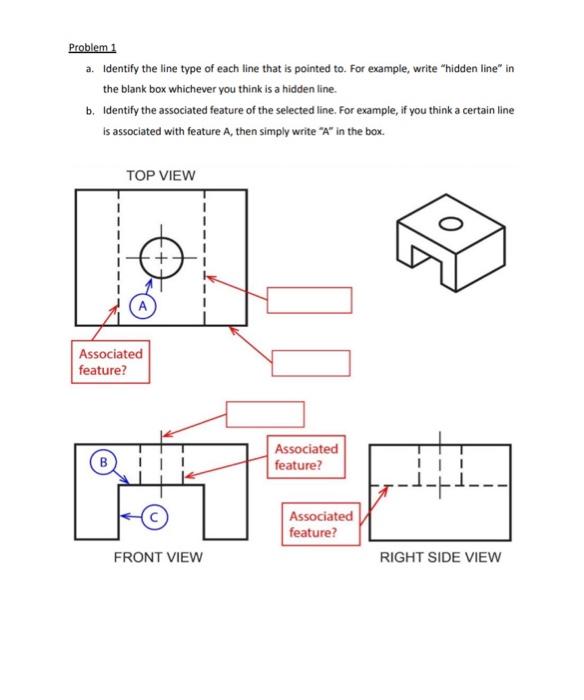 Problem 1

a. Identify the line type of each line that is pointed to. For example, write "hidden line" in the blank box whichever you think is a hidden line.

b. Identify the associated feature of the selected line. For example, if you think a certain line is associated with feature A, then simply write "A" in the box.

TOP VIEW

A

Associated feature?

B

C

Associated feature?

Associated feature?

FRONT VIEW

RIGHT SIDE VIEW