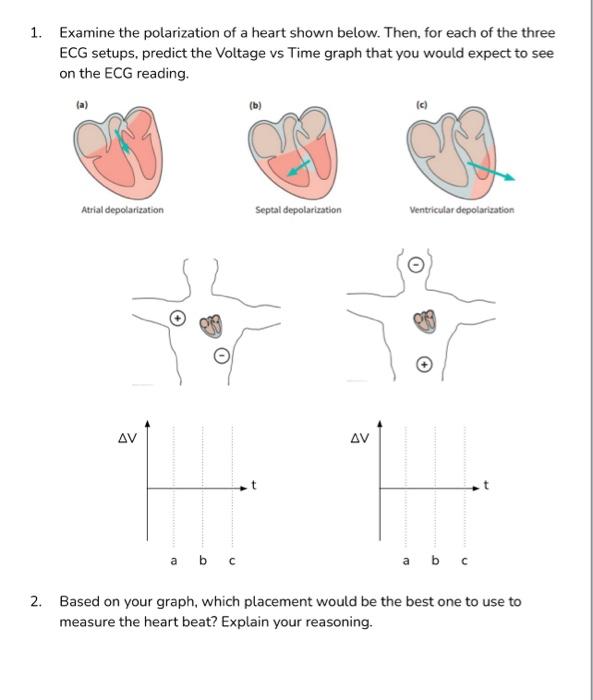 1. Examine the polarization of a heart shown below. Then, for each of the three ECG setups, predict the Voltage vs Time graph that you would expect to see on the ECG reading.

(a)
Atrial depolarization

(b)
Septal depolarization

(c)
Ventricular depolarization

+
−

−
+

$\Delta V$
t
a b c

$\Delta V$
t
a b c

2. Based on your graph, which placement would be the best one to use to measure the heart beat? Explain your reasoning.