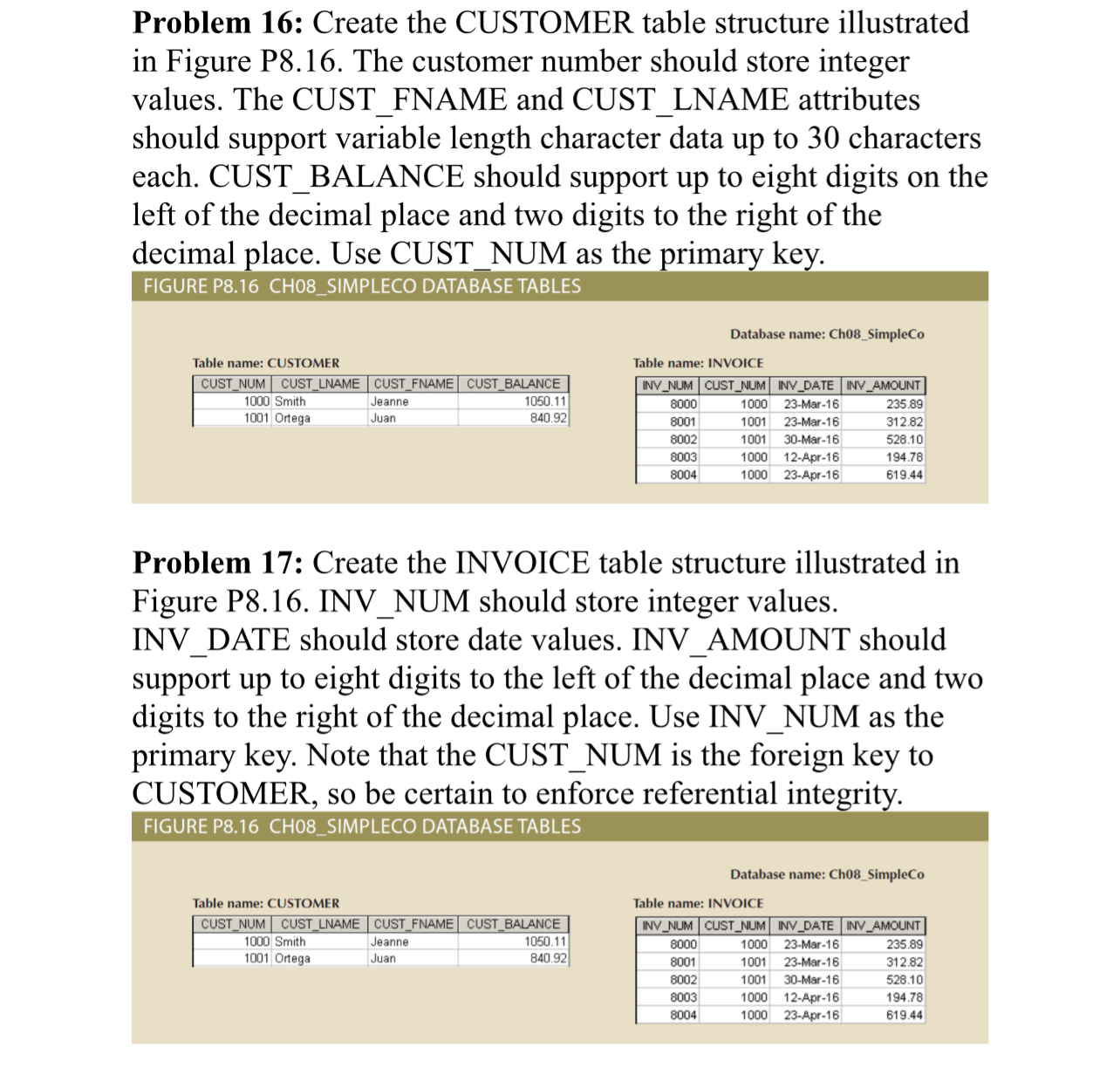 **Problem 16:** Create the CUSTOMER table structure illustrated in Figure P8.16. The customer number should store integer values. The CUST_FNAME and CUST_LNAME attributes should support variable length character data up to 30 characters each. CUST_BALANCE should support up to eight digits on the left of the decimal place and two digits to the right of the decimal place. Use CUST_NUM as the primary key.

FIGURE P8.16 CH08_SIMPLECO DATABASE TABLES

Database name: Ch08_SimpleCo

Table name: CUSTOMER

| CUST_NUM | CUST_LNAME | CUST_FNAME | CUST_BALANCE |
|---|---|---|---|
| 1000 | Smith | Jeanne | 1050.11 |
| 1001 | Ortega | Juan | 840.92 |

Table name: INVOICE

| INV_NUM | CUST_NUM | INV_DATE | INV_AMOUNT |
|---|---|---|---|
| 8000 | 1000 | 23-Mar-16 | 235.89 |
| 8001 | 1001 | 23-Mar-16 | 312.82 |
| 8002 | 1001 | 30-Mar-16 | 528.10 |
| 8003 | 1000 | 12-Apr-16 | 194.78 |
| 8004 | 1000 | 23-Apr-16 | 619.44 |

**Problem 17:** Create the INVOICE table structure illustrated in Figure P8.16. INV_NUM should store integer values. INV_DATE should store date values. INV_AMOUNT should support up to eight digits to the left of the decimal place and two digits to the right of the decimal place. Use INV_NUM as the primary key. Note that the CUST_NUM is the foreign key to CUSTOMER, so be certain to enforce referential integrity.

FIGURE P8.16 CH08_SIMPLECO DATABASE TABLES

Database name: Ch08_SimpleCo

Table name: CUSTOMER

| CUST_NUM | CUST_LNAME | CUST_FNAME | CUST_BALANCE |
|---|---|---|---|
| 1000 | Smith | Jeanne | 1050.11 |
| 1001 | Ortega | Juan | 840.92 |

Table name: INVOICE

| INV_NUM | CUST_NUM | INV_DATE | INV_AMOUNT |
|---|---|---|---|
| 8000 | 1000 | 23-Mar-16 | 235.89 |
| 8001 | 1001 | 23-Mar-16 | 312.82 |
| 8002 | 1001 | 30-Mar-16 | 528.10 |
| 8003 | 1000 | 12-Apr-16 | 194.78 |
| 8004 | 1000 | 23-Apr-16 | 619.44 |