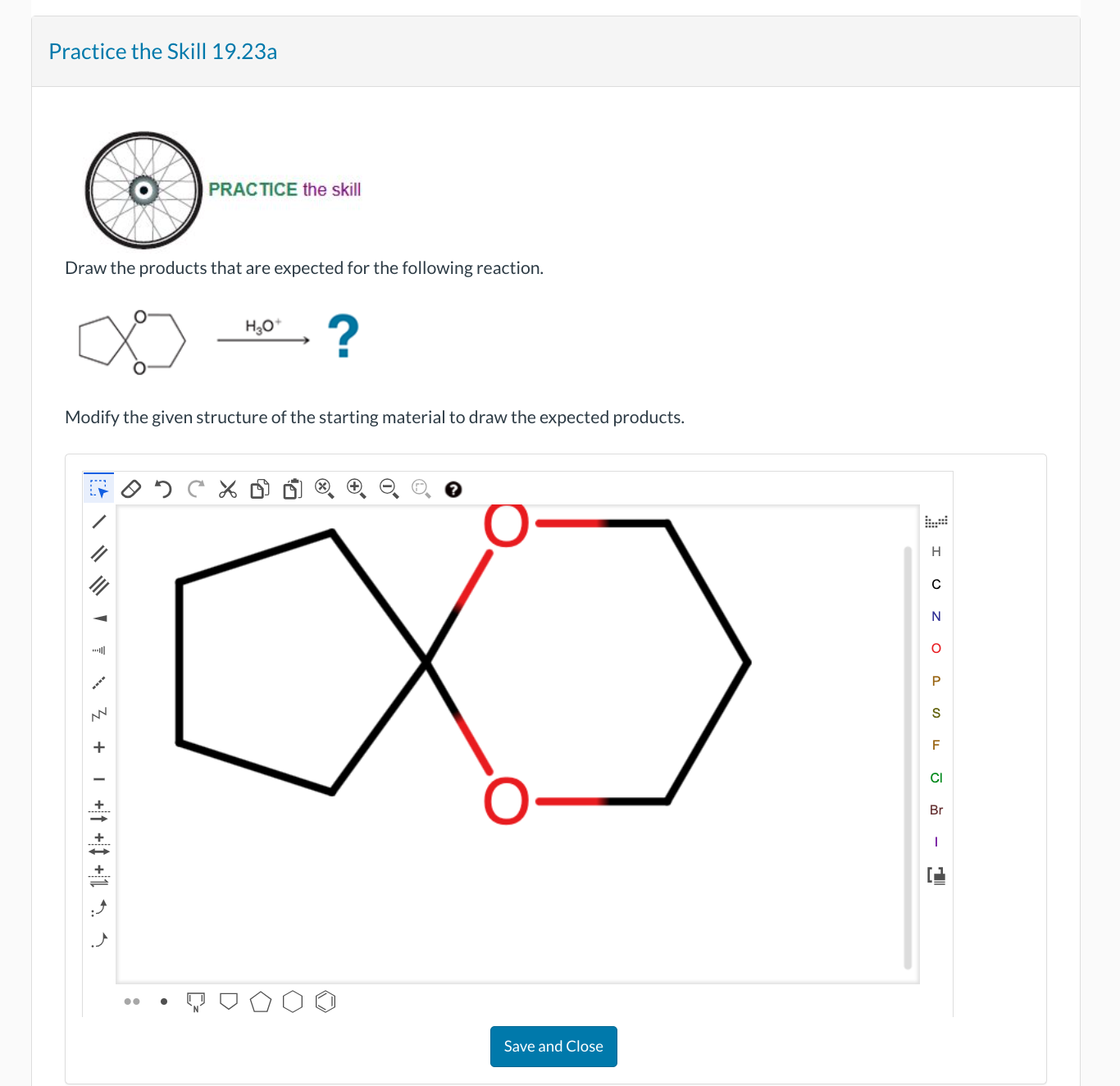 Practice the Skill 19.23a

PRACTICE the skill

Draw the products that are expected for the following reaction.

O O $H_3O^+$ ?

Modify the given structure of the starting material to draw the expected products.

O
O

H
C
N
O
P
S
F
Cl
Br
I

N

Save and Close