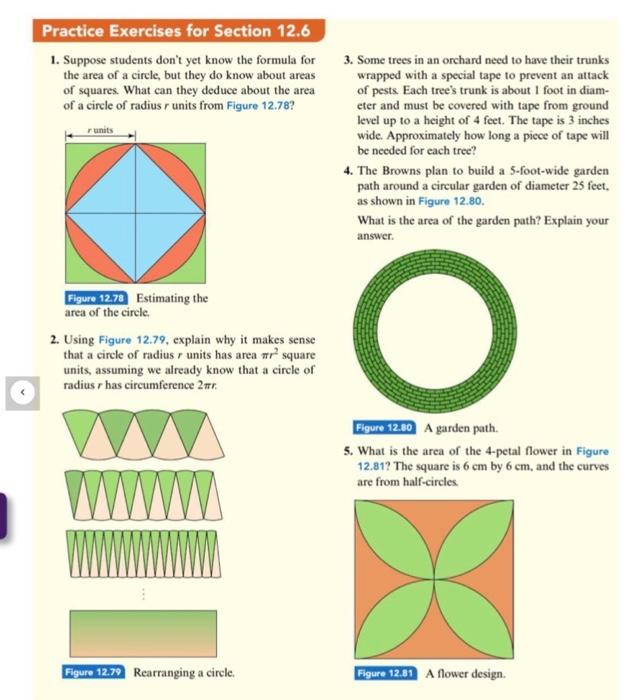 Practice Exercises for Section 12.6

1. Suppose students don't yet know the formula for the area of a circle, but they do know about areas of squares. What can they deduce about the area of a circle of radius $r$ units from Figure 12.78?

$r$ units

Figure 12.78 Estimating the area of the circle.

2. Using Figure 12.79, explain why it makes sense that a circle of radius $r$ units has area $\pi r^2$ square units, assuming we already know that a circle of radius $r$ has circumference $2\pi r$.

Figure 12.79 Rearranging a circle.

3. Some trees in an orchard need to have their trunks wrapped with a special tape to prevent an attack of pests. Each tree's trunk is about 1 foot in diameter and must be covered with tape from ground level up to a height of 4 feet. The tape is 3 inches wide. Approximately how long a piece of tape will be needed for each tree?

4. The Browns plan to build a 5-foot-wide garden path around a circular garden of diameter 25 feet, as shown in Figure 12.80.

What is the area of the garden path? Explain your answer.

Figure 12.80 A garden path.

5. What is the area of the 4-petal flower in Figure 12.81? The square is 6 cm by 6 cm, and the curves are from half-circles.

Figure 12.81 A flower design.