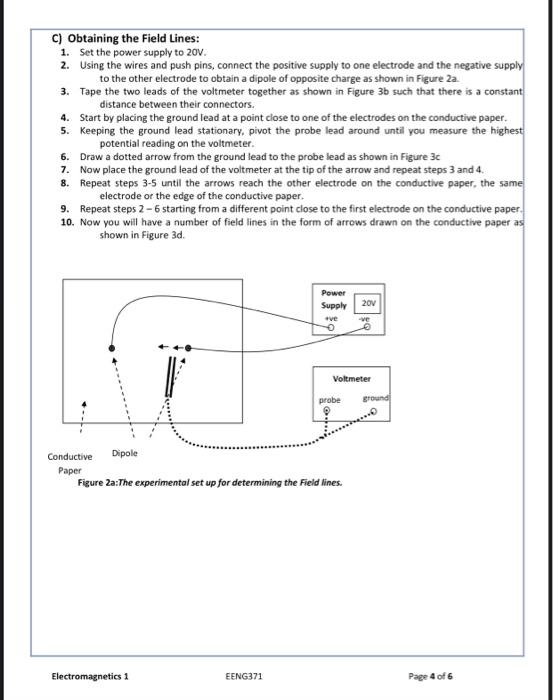 C) Obtaining the Field Lines:

1. Set the power supply to 20V.
2. Using the wires and push pins, connect the positive supply to one electrode and the negative supply to the other electrode to obtain a dipole of opposite charge as shown in Figure 2a.
3. Tape the two leads of the voltmeter together as shown in Figure 3b such that there is a constant distance between their connectors.
4. Start by placing the ground lead at a point close to one of the electrodes on the conductive paper.
5. Keeping the ground lead stationary, pivot the probe lead around until you measure the highest potential reading on the voltmeter.
6. Draw a dotted arrow from the ground lead to the probe lead as shown in Figure 3c
7. Now place the ground lead of the voltmeter at the tip of the arrow and repeat steps 3 and 4.
8. Repeat steps 3-5 until the arrows reach the other electrode on the conductive paper, the same electrode or the edge of the conductive paper.
9. Repeat steps 2 – 6 starting from a different point close to the first electrode on the conductive paper.
10. Now you will have a number of field lines in the form of arrows drawn on the conductive paper as shown in Figure 3d.

Power Supply
20V
+ve
-ve

Voltmeter
probe
ground

Conductive Paper
Dipole

Figure 2a:The experimental set up for determining the Field lines.

Electromagnetics 1
EENG371
Page 4 of 6