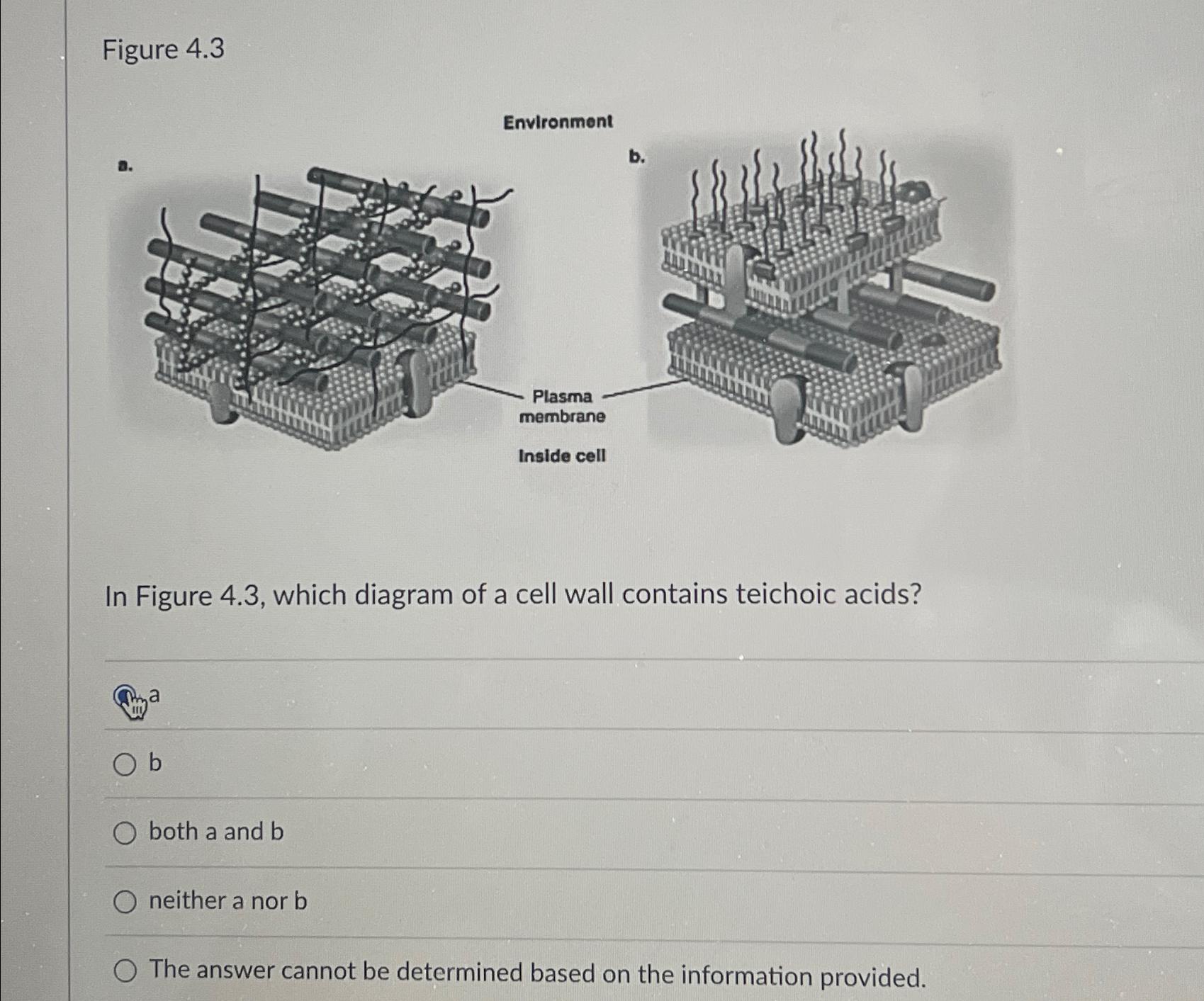 Figure 4.3

Environment

a.

b.

Plasma membrane

Inside cell

In Figure 4.3, which diagram of a cell wall contains teichoic acids?

a

b

both a and b

neither a nor b

The answer cannot be determined based on the information provided.