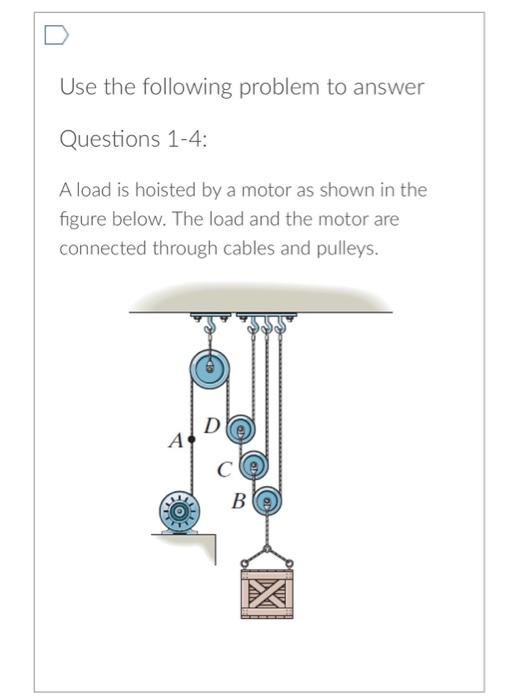 Use the following problem to answer

Questions 1-4:

A load is hoisted by a motor as shown in the figure below. The load and the motor are connected through cables and pulleys.

D

A

C

B