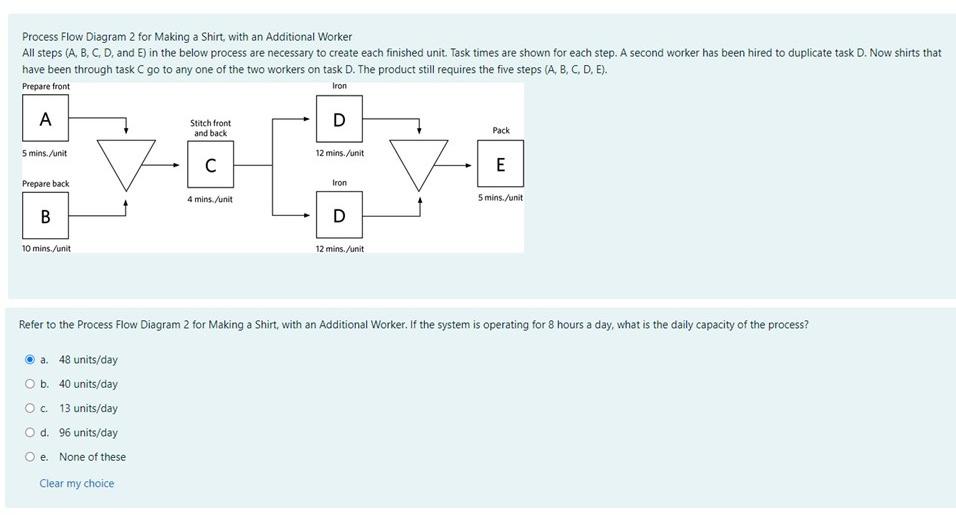 Process Flow Diagram 2 for Making a Shirt, with an Additional Worker

All steps (A, B, C, D, and E) in the below process are necessary to create each finished unit. Task times are shown for each step. A second worker has been hired to duplicate task D. Now shirts that have been through task C go to any one of the two workers on task D. The product still requires the five steps (A, B, C, D, E).

Prepare front
A
5 mins./unit
Prepare back
B
10 mins./unit
Stitch front and back
C
4 mins./unit
Iron
D
12 mins./unit
Iron
D
12 mins./unit
Pack
E
5 mins./unit

Refer to the Process Flow Diagram 2 for Making a Shirt, with an Additional Worker. If the system is operating for 8 hours a day, what is the daily capacity of the process?

a. 48 units/day
b. 40 units/day
c. 13 units/day
d. 96 units/day
e. None of these

Clear my choice