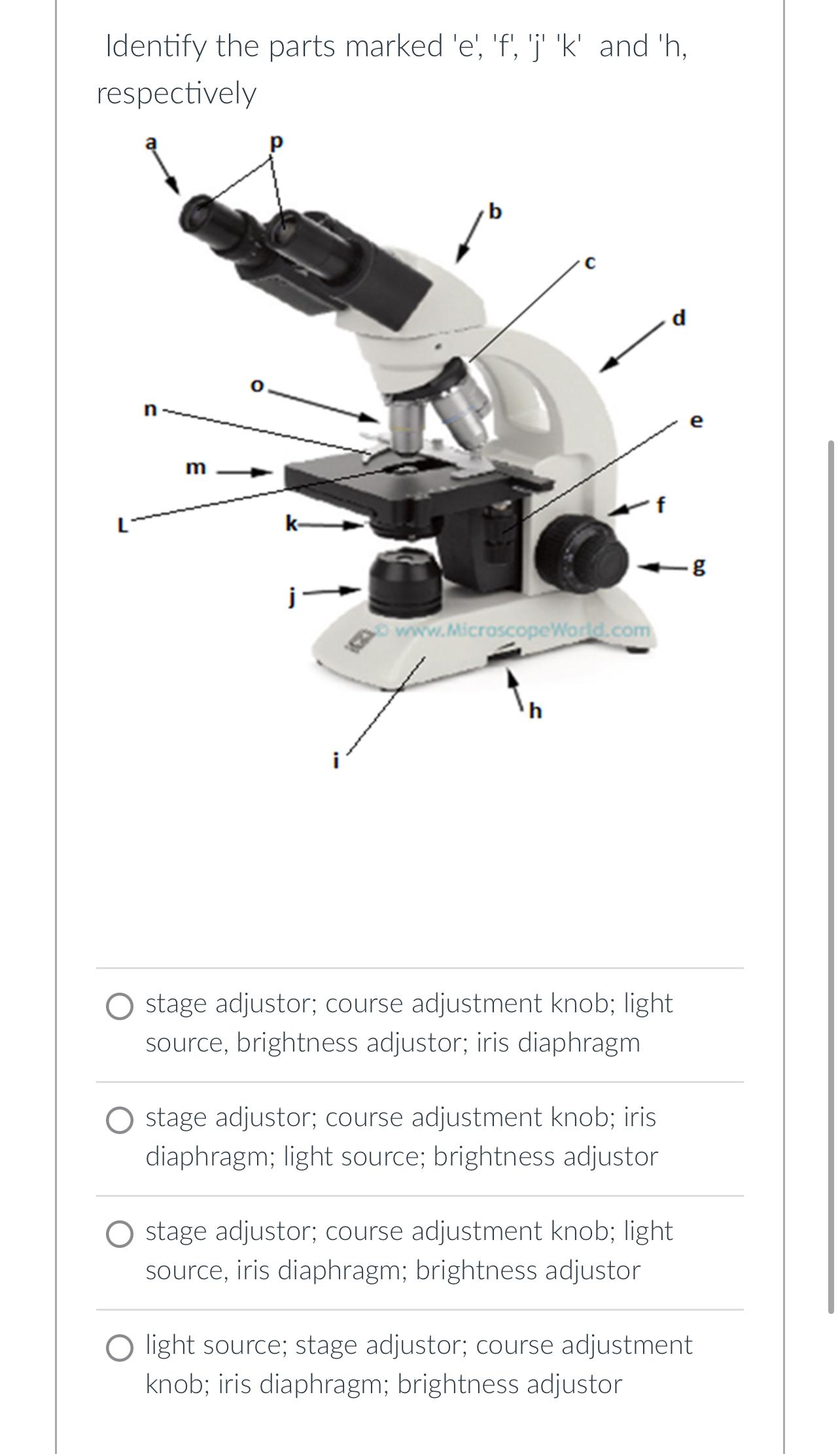 Identify the parts marked 'e', 'f', 'j' 'k' and 'h, respectively

a
p
b
c
d
o
n
e
m
f
L
k
g
j
© www.MicroscopeWorld.com
h
i

stage adjustor; course adjustment knob; light source, brightness adjustor; iris diaphragm

stage adjustor; course adjustment knob; iris diaphragm; light source; brightness adjustor

stage adjustor; course adjustment knob; light source, iris diaphragm; brightness adjustor

light source; stage adjustor; course adjustment knob; iris diaphragm; brightness adjustor