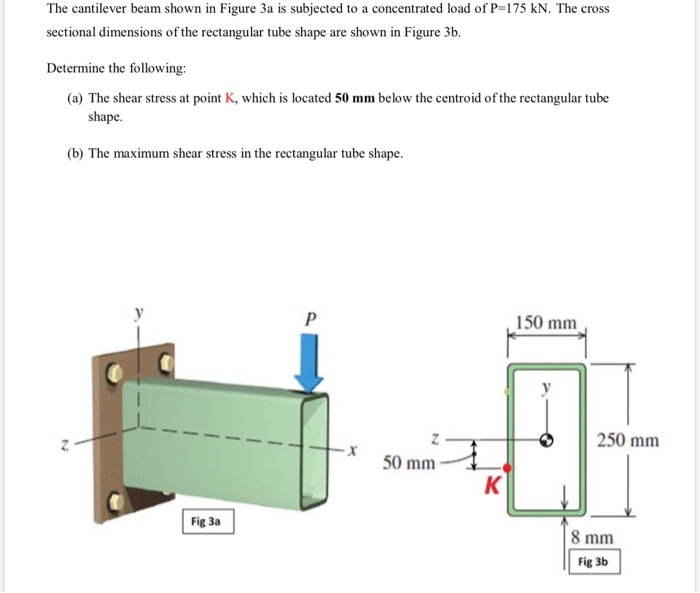 The cantilever beam shown in Figure 3a is subjected to a concentrated load of P=175 kN. The cross sectional dimensions of the rectangular tube shape are shown in Figure 3b.

Determine the following:

(a) The shear stress at point K, which is located **50 mm** below the centroid of the rectangular tube shape.

(b) The maximum shear stress in the rectangular tube shape.

y

P

z

x

Fig 3a

150 mm

y

z

250 mm

50 mm

K

8 mm

Fig 3b