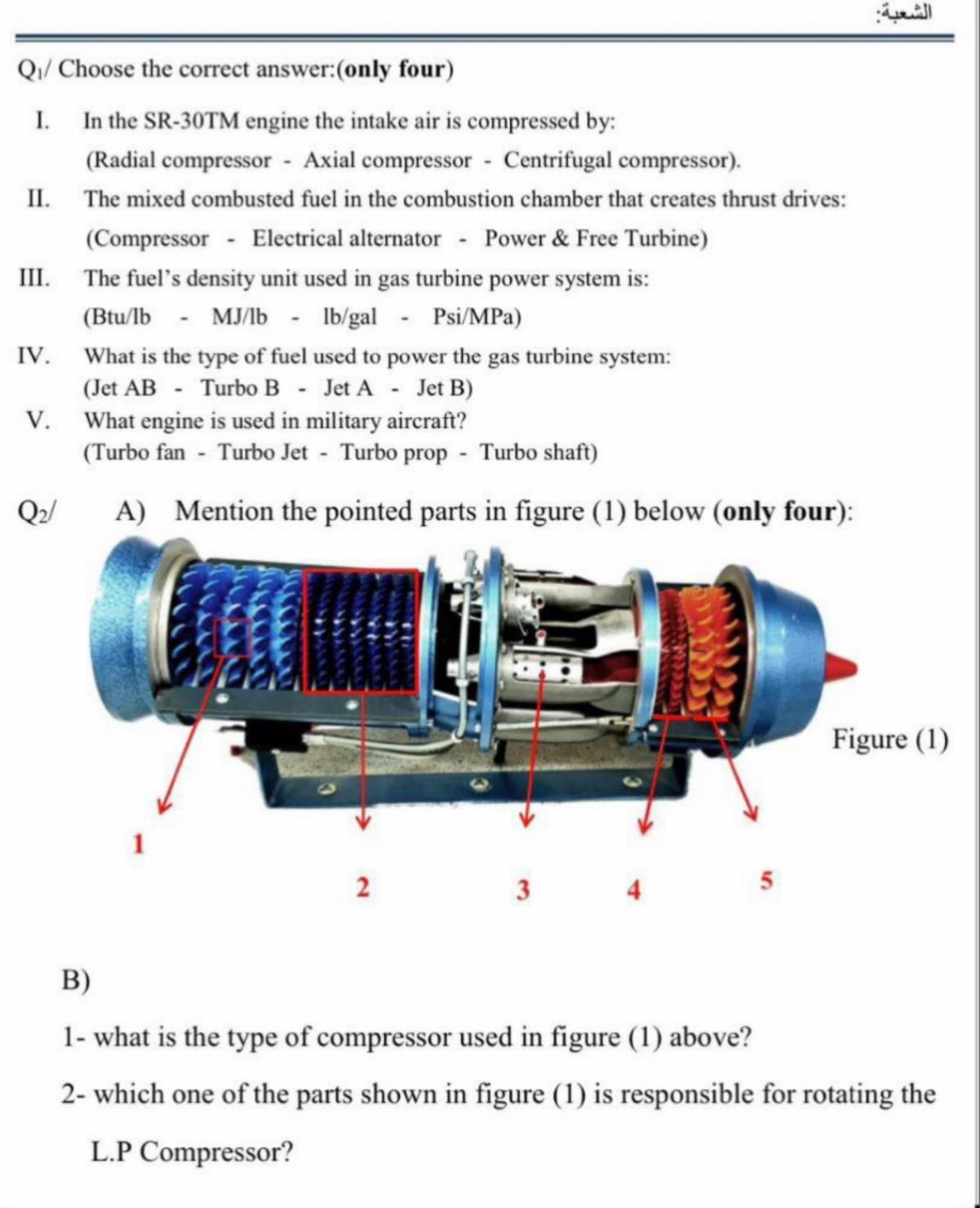 الشعبة:

$Q_1$/ Choose the correct answer:(**only four**)

I. In the SR-30TM engine the intake air is compressed by:
(Radial compressor - Axial compressor - Centrifugal compressor).

II. The mixed combusted fuel in the combustion chamber that creates thrust drives:
(Compressor - Electrical alternator - Power & Free Turbine)

III. The fuel's density unit used in gas turbine power system is:
(Btu/lb - MJ/lb - lb/gal - Psi/MPa)

IV. What is the type of fuel used to power the gas turbine system:
(Jet AB - Turbo B - Jet A - Jet B)

V. What engine is used in military aircraft?
(Turbo fan - Turbo Jet - Turbo prop - Turbo shaft)

$Q_2$/ A) Mention the pointed parts in figure (1) below (**only four**):

Figure (1)

1

2

3

4

5

B)

1- what is the type of compressor used in figure (1) above?

2- which one of the parts shown in figure (1) is responsible for rotating the L.P Compressor?