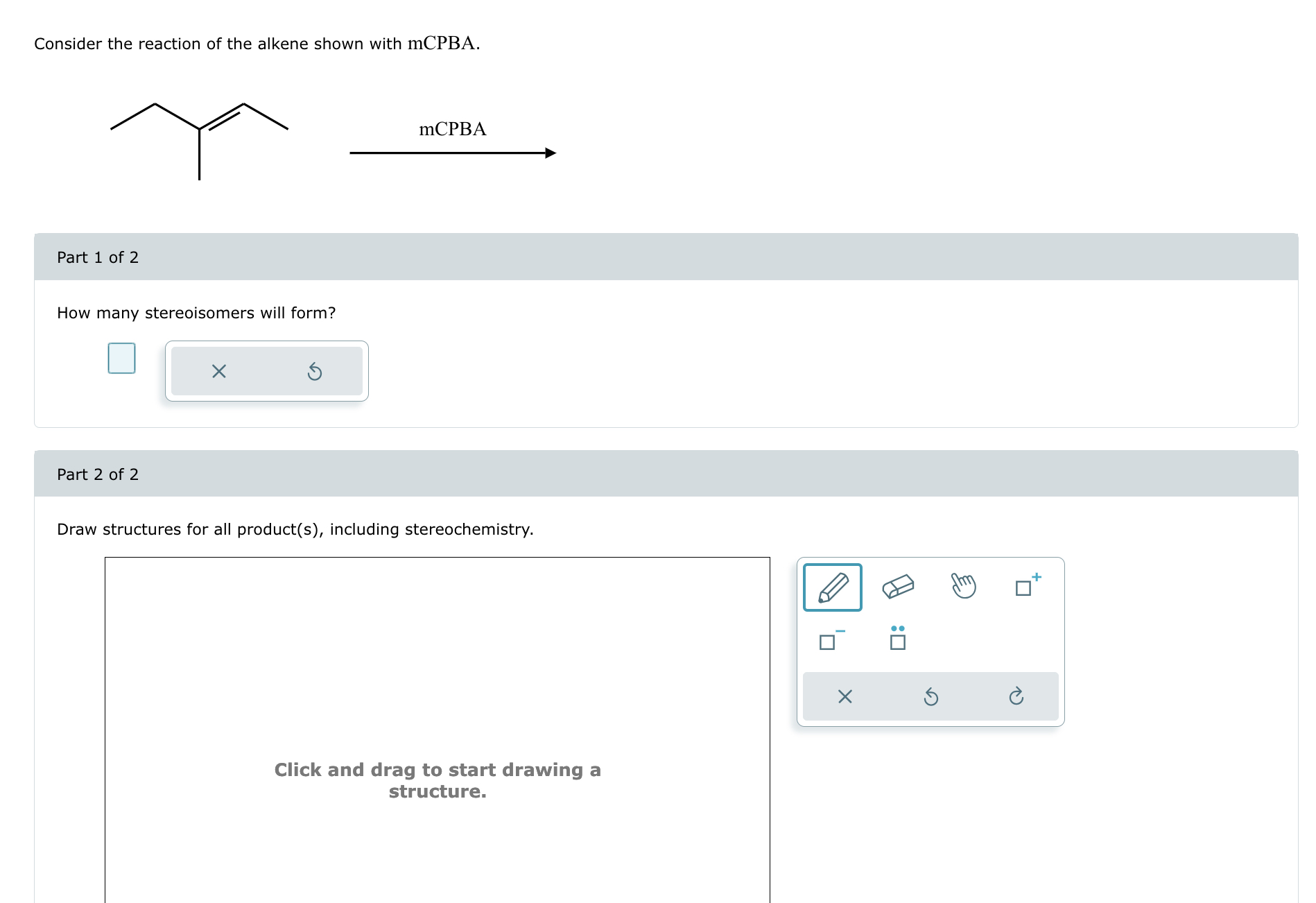 Consider the reaction of the alkene shown with mCPBA.

mCPBA

Part 1 of 2

How many stereoisomers will form?

Part 2 of 2

Draw structures for all product(s), including stereochemistry.

Click and drag to start drawing a structure.