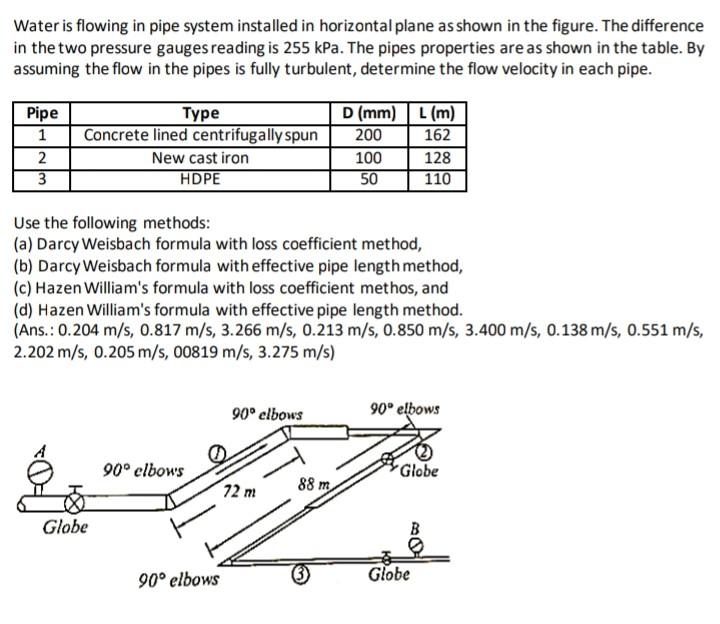 Water is flowing in pipe system installed in horizontal plane as shown in the figure. The difference in the two pressure gauges reading is 255 kPa. The pipes properties are as shown in the table. By assuming the flow in the pipes is fully turbulent, determine the flow velocity in each pipe.

| Pipe | Type | D (mm) | L (m) |
|---|---|---|---|
| 1 | Concrete lined centrifugally spun | 200 | 162 |
| 2 | New cast iron | 100 | 128 |
| 3 | HDPE | 50 | 110 |

Use the following methods:
(a) Darcy Weisbach formula with loss coefficient method,
(b) Darcy Weisbach formula with effective pipe length method,
(c) Hazen William's formula with loss coefficient methos, and
(d) Hazen William's formula with effective pipe length method.
(Ans.: 0.204 m/s, 0.817 m/s, 3.266 m/s, 0.213 m/s, 0.850 m/s, 3.400 m/s, 0.138 m/s, 0.551 m/s, 2.202 m/s, 0.205 m/s, 00819 m/s, 3.275 m/s)

90° elbows
90° elbows
A
90° elbows
1
2
Globe
72 m
88 m
Globe
B
90° elbows
3
Globe