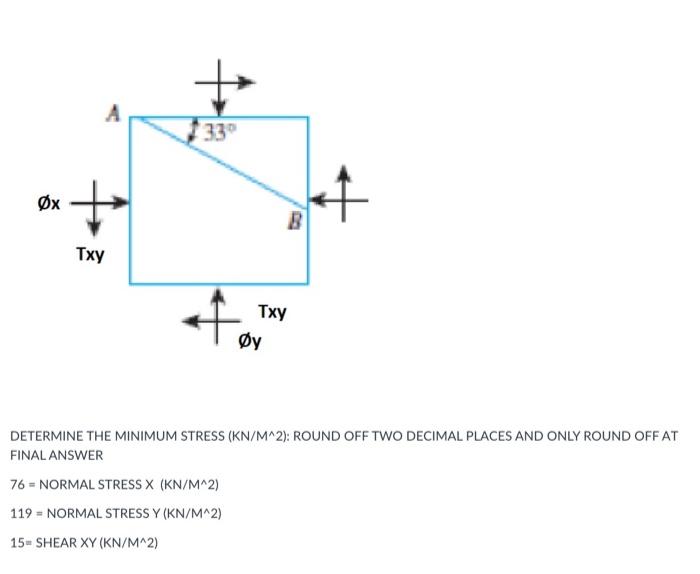 A
33°
Øx
Txy
B
Txy
Øy

DETERMINE THE MINIMUM STRESS (KN/M^2): ROUND OFF TWO DECIMAL PLACES AND ONLY ROUND OFF AT FINAL ANSWER

76 = NORMAL STRESS X (KN/M^2)

119 = NORMAL STRESS Y (KN/M^2)

15= SHEAR XY (KN/M^2)