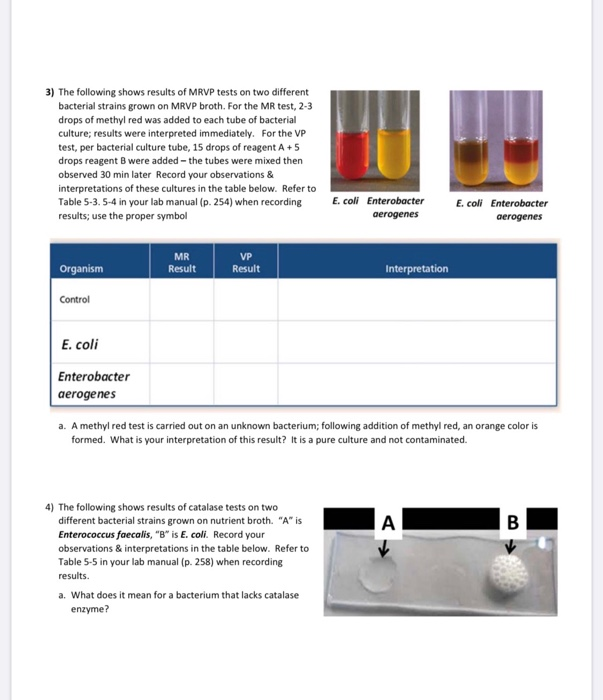 3) The following shows results of MRVP tests on two different bacterial strains grown on MRVP broth. For the MR test, 2-3 drops of methyl red was added to each tube of bacterial culture; results were interpreted immediately. For the VP test, per bacterial culture tube, 15 drops of reagent A + 5 drops reagent B were added – the tubes were mixed then observed 30 min later Record your observations & interpretations of these cultures in the table below. Refer to Table 5-3. 5-4 in your lab manual (p. 254) when recording results; use the proper symbol

E. coli Enterobacter aerogenes

E. coli Enterobacter aerogenes

| Organism | MR Result | VP Result | Interpretation |
|---|---|---|---|
| Control | | | |
| E. coli | | | |
| Enterobacter aerogenes | | | |

a. A methyl red test is carried out on an unknown bacterium; following addition of methyl red, an orange color is formed. What is your interpretation of this result? It is a pure culture and not contaminated.

4) The following shows results of catalase tests on two different bacterial strains grown on nutrient broth. "A" is Enterococcus faecalis, "B" is E. coli. Record your observations & interpretations in the table below. Refer to Table 5-5 in your lab manual (p. 258) when recording results.

a. What does it mean for a bacterium that lacks catalase enzyme?

A

B