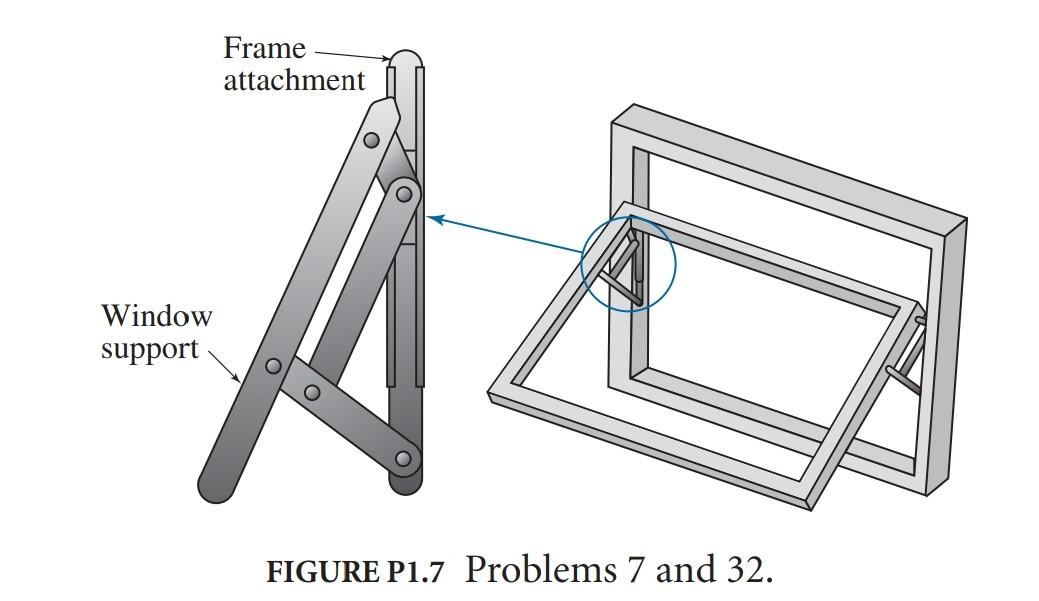 Frame attachment

Window support

FIGURE P1.7 Problems 7 and 32.