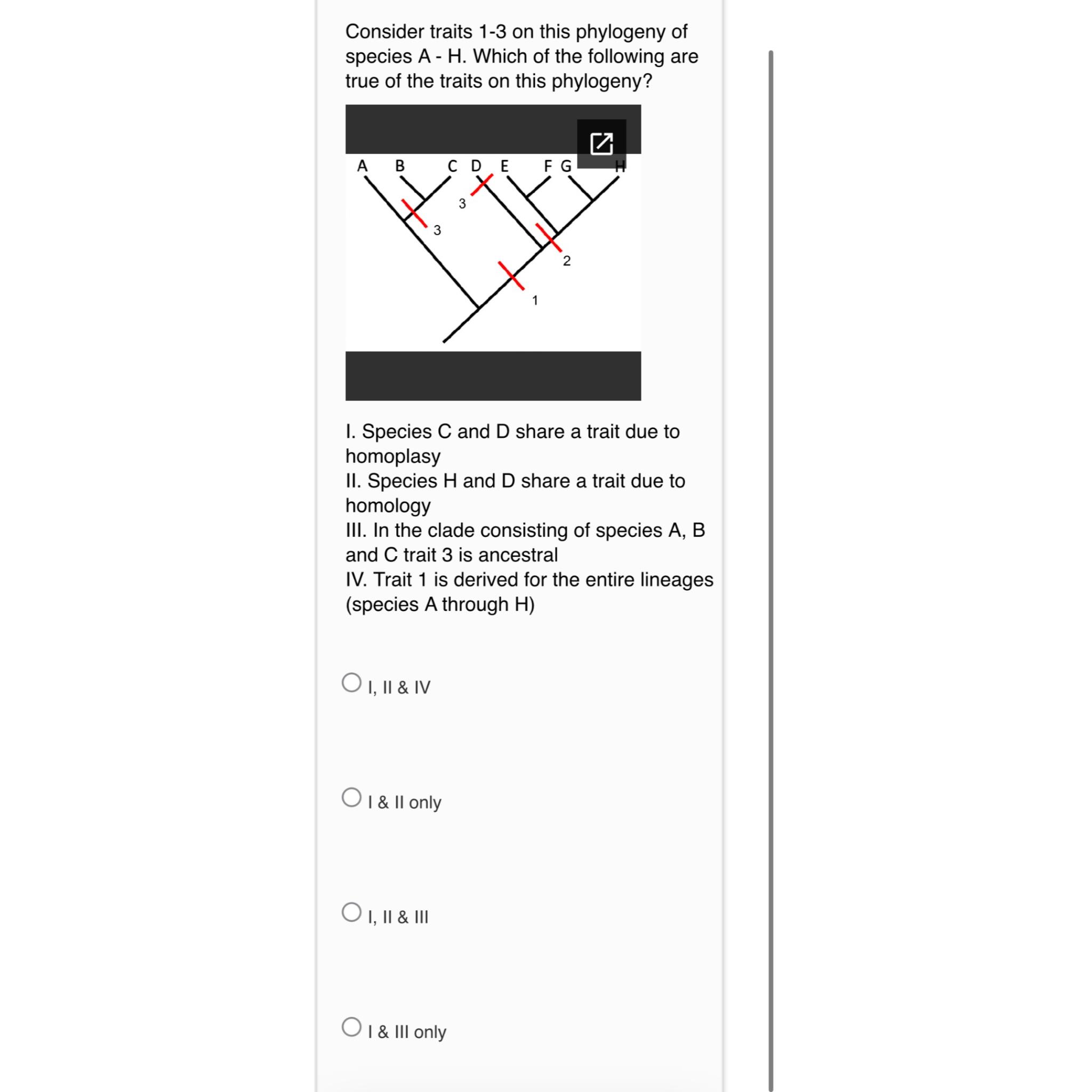 Consider traits 1-3 on this phylogeny of species A - H. Which of the following are true of the traits on this phylogeny?

A B C D E F G H

3

3

2

1

I. Species C and D share a trait due to homoplasy
II. Species H and D share a trait due to homology
III. In the clade consisting of species A, B and C trait 3 is ancestral
IV. Trait 1 is derived for the entire lineages (species A through H)

I, II & IV

I & II only

I, II & III

I & III only