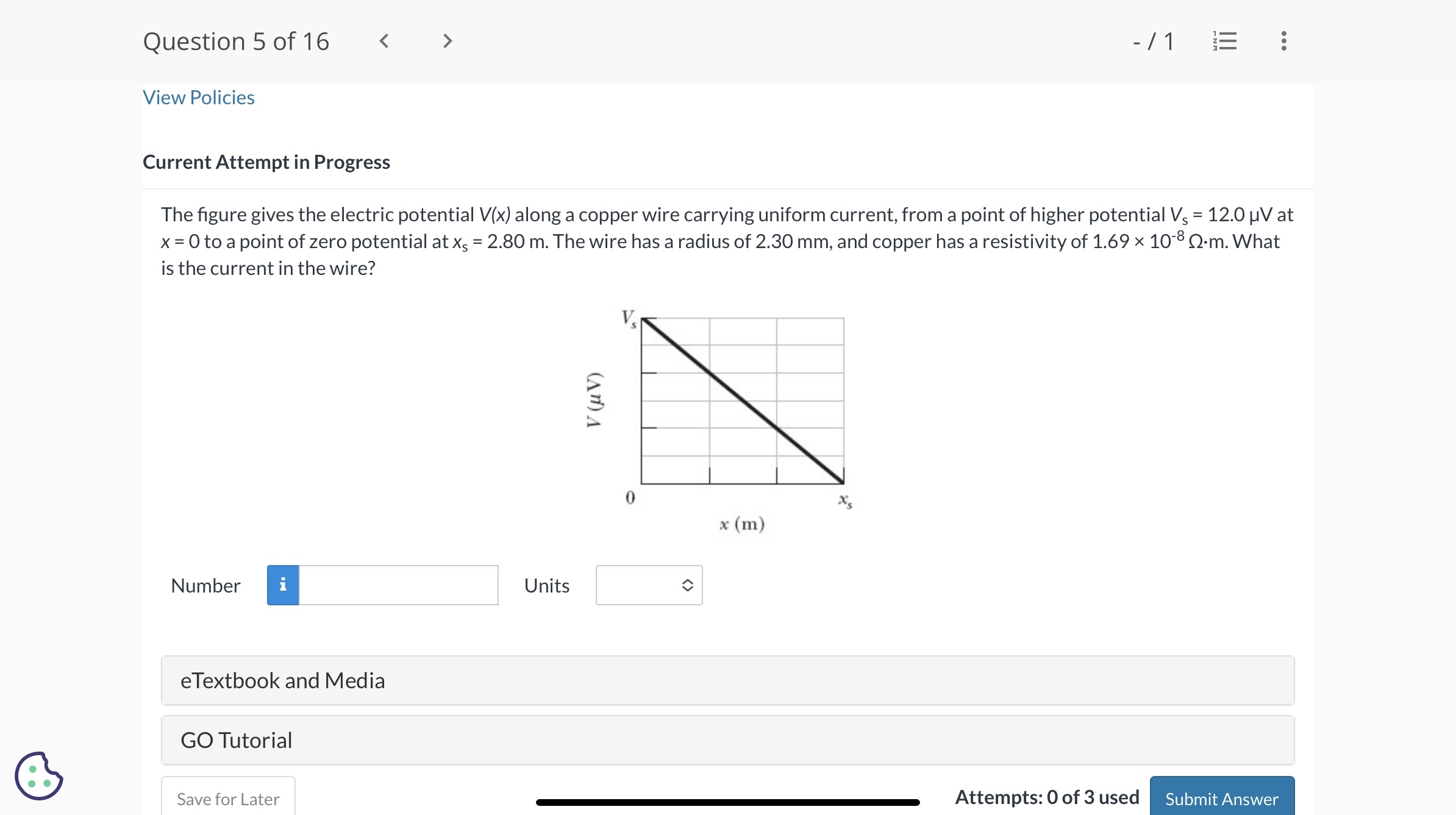 Question 5 of 16

- / 1

View Policies

Current Attempt in Progress

The figure gives the electric potential $V(x)$ along a copper wire carrying uniform current, from a point of higher potential $V_s$ = 12.0 μV at $x$ = 0 to a point of zero potential at $x_s$ = 2.80 m. The wire has a radius of 2.30 mm, and copper has a resistivity of 1.69 × $10^{-8}$ Ω·m. What is the current in the wire?

$V_s$

$V$ (μV)

0

$x_s$

$x$ (m)

Number

Units

eTextbook and Media

GO Tutorial

Save for Later

Attempts: 0 of 3 used

Submit Answer