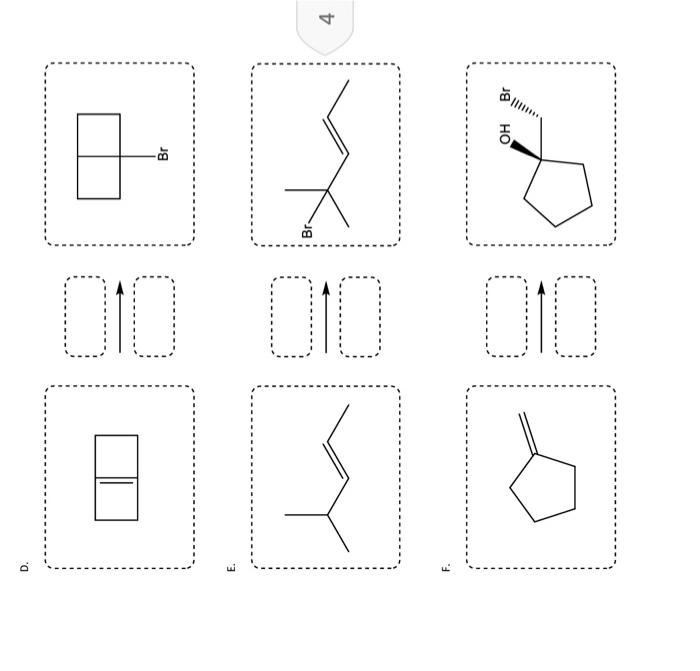 4

D.

Br

E.

Br

F.

OH

Br