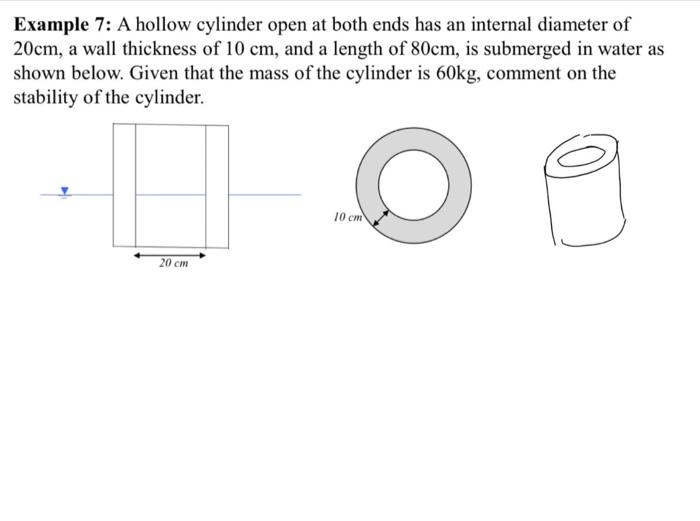 **Example 7:** A hollow cylinder open at both ends has an internal diameter of 20cm, a wall thickness of 10 cm, and a length of 80cm, is submerged in water as shown below. Given that the mass of the cylinder is 60kg, comment on the stability of the cylinder.

20 cm

10 cm