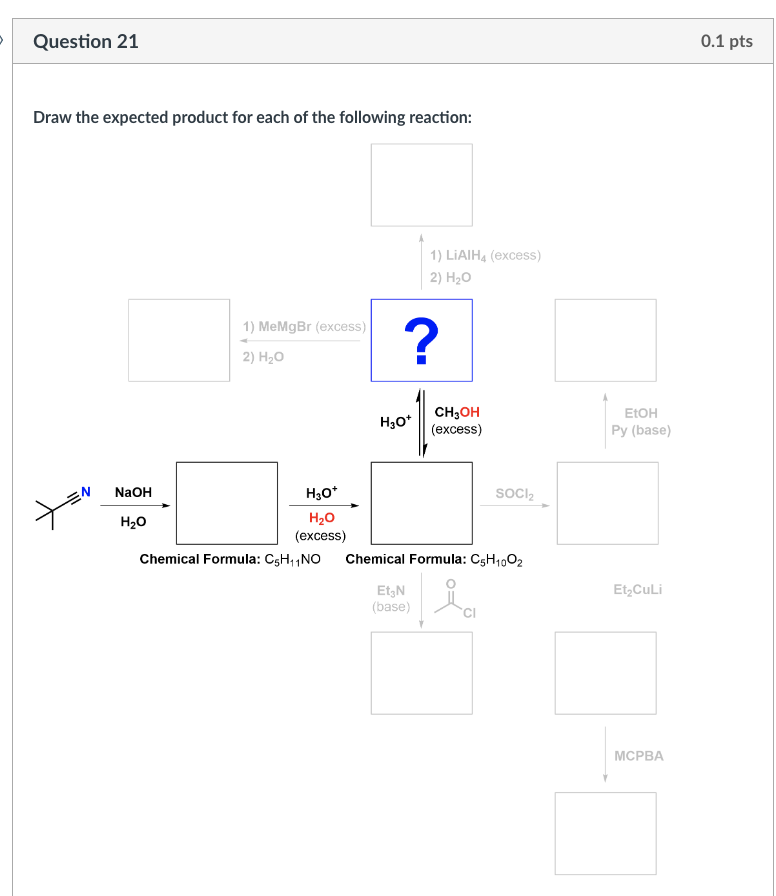 Question 21

0.1 pts

Draw the expected product for each of the following reaction:

1) $LiAlH_4$ (excess)
2) $H_2O$

1) MeMgBr (excess)
2) $H_2O$

?

$H_3O^+$

$CH_3OH$
(excess)

EtOH
Py (base)

N

NaOH
$H_2O$

$H_3O^+$
$H_2O$
(excess)

$SOCl_2$

Chemical Formula: $C_5H_{11}NO$

Chemical Formula: $C_5H_{10}O_2$

$Et_3N$
(base)

O
Cl

$Et_2CuLi$

MCPBA