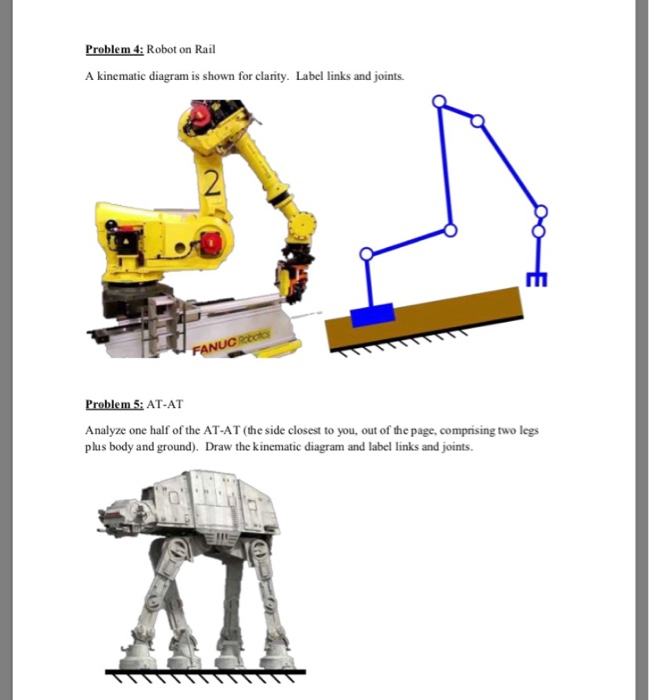 Problem 4: Robot on Rail

A kinematic diagram is shown for clarity. Label links and joints.

2

FANUC Robotics

Problem 5: AT-AT

Analyze one half of the AT-AT (the side closest to you, out of the page, comprising two legs plus body and ground). Draw the kinematic diagram and label links and joints.