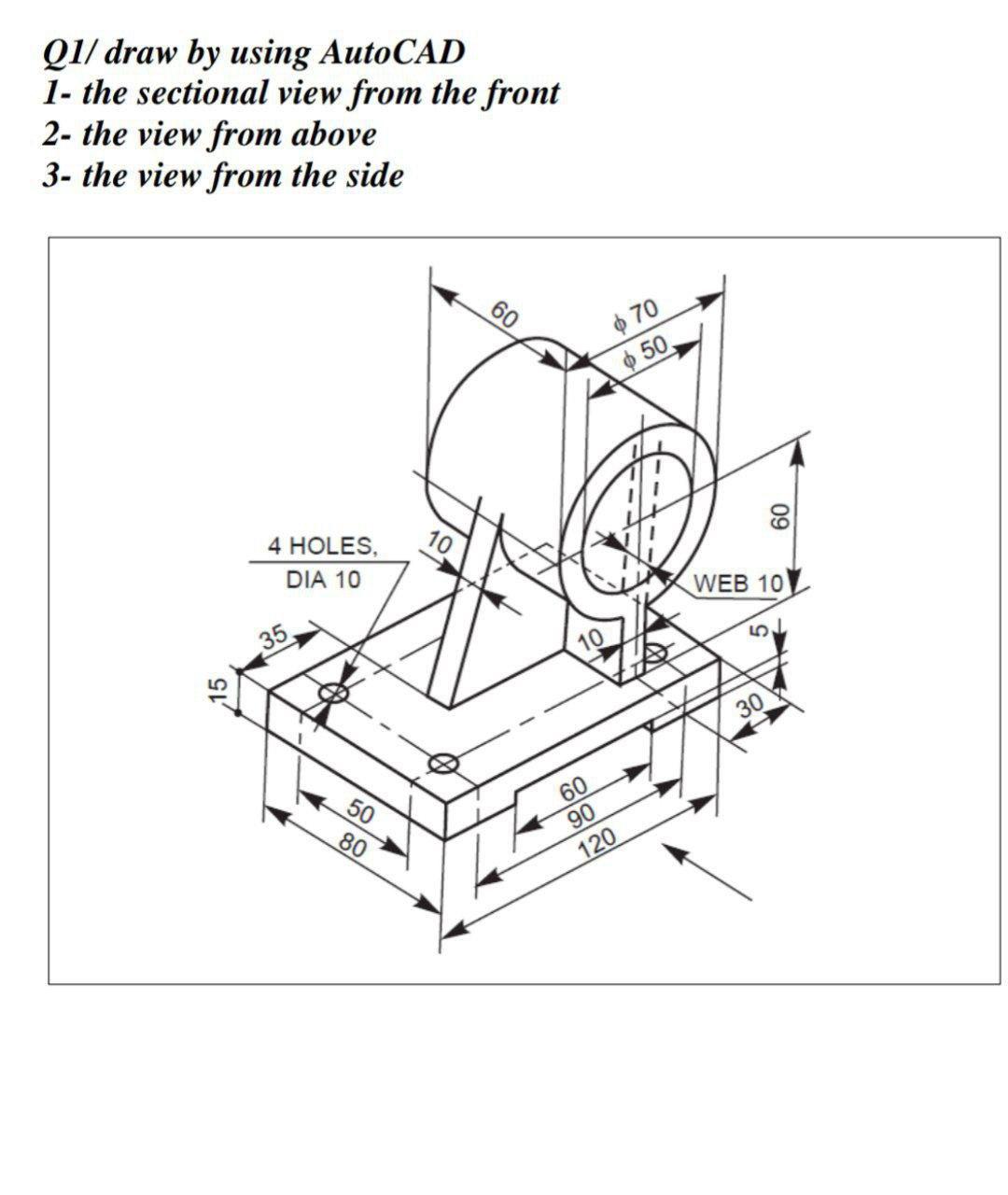 Q1/ draw by using AutoCAD
1- the sectional view from the front
2- the view from above
3- the view from the side

60
$\phi$ 70
$\phi$ 50
60
4 HOLES, DIA 10
10
WEB 10
35
10
5
15
30
50
80
60
90
120