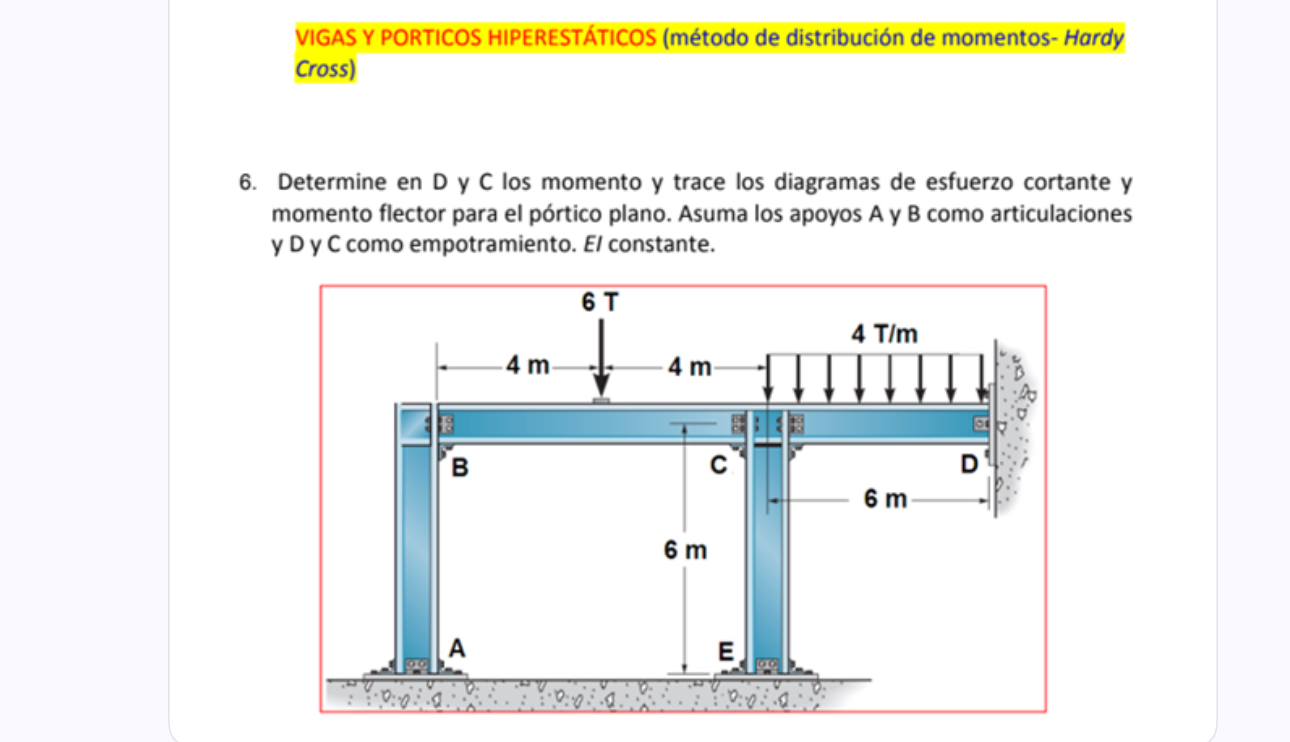 VIGAS Y PORTICOS HIPERESTÁTICOS (método de distribución de momentos- Hardy Cross)

6. Determine en D y C los momento y trace los diagramas de esfuerzo cortante y momento flector para el pórtico plano. Asuma los apoyos A y B como articulaciones y D y C como empotramiento. EI constante.

6 T
4 T/m
4 m
4 m
B
C
D
6 m
6 m
A
E