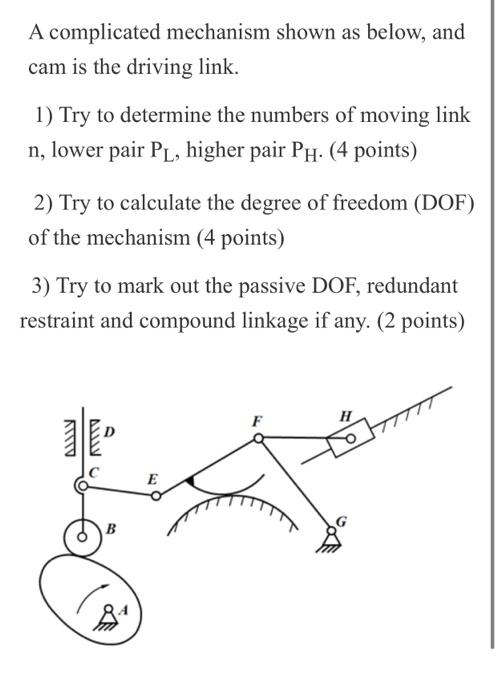 A complicated mechanism shown as below, and cam is the driving link.

1) Try to determine the numbers of moving link n, lower pair $P_L$, higher pair $P_H$. (4 points)

2) Try to calculate the degree of freedom (DOF) of the mechanism (4 points)

3) Try to mark out the passive DOF, redundant restraint and compound linkage if any. (2 points)

D
C
E
F
H
B
G
A