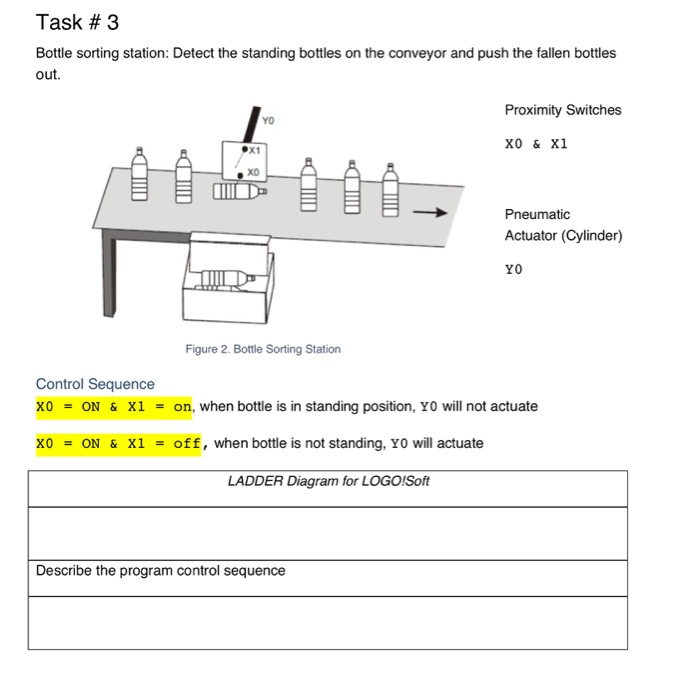 Task # 3

Bottle sorting station: Detect the standing bottles on the conveyor and push the fallen bottles out.

Y0

X1

X0

Proximity Switches

X0 & X1

Pneumatic Actuator (Cylinder)

Y0

Figure 2. Bottle Sorting Station

Control Sequence

X0 = ON & X1 = on, when bottle is in standing position, Y0 will not actuate

X0 = ON & X1 = off, when bottle is not standing, Y0 will actuate

| LADDER Diagram for LOGO!Soft |
|---|
| |
| Describe the program control sequence |
| |