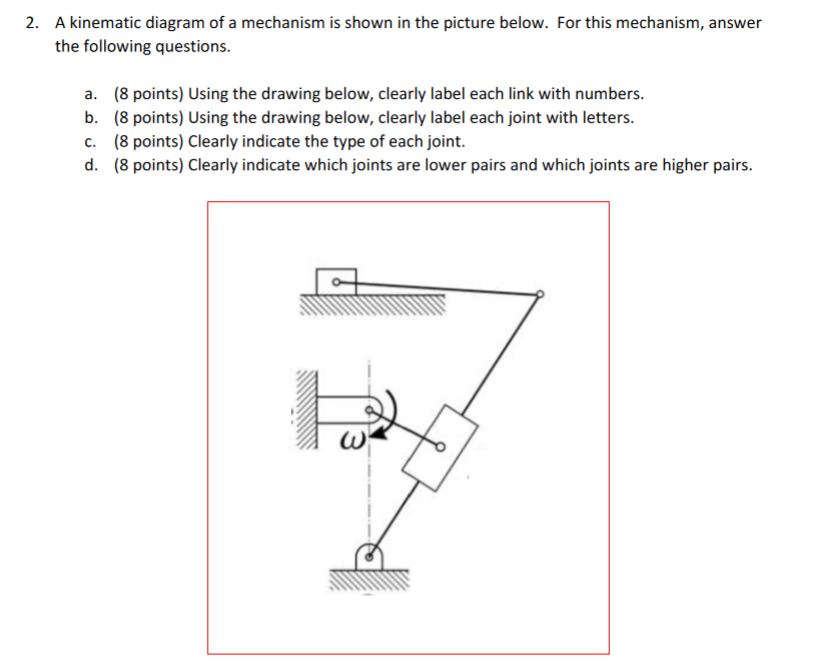 2. A kinematic diagram of a mechanism is shown in the picture below. For this mechanism, answer the following questions.

a. (8 points) Using the drawing below, clearly label each link with numbers.
b. (8 points) Using the drawing below, clearly label each joint with letters.
c. (8 points) Clearly indicate the type of each joint.
d. (8 points) Clearly indicate which joints are lower pairs and which joints are higher pairs.

$\omega$