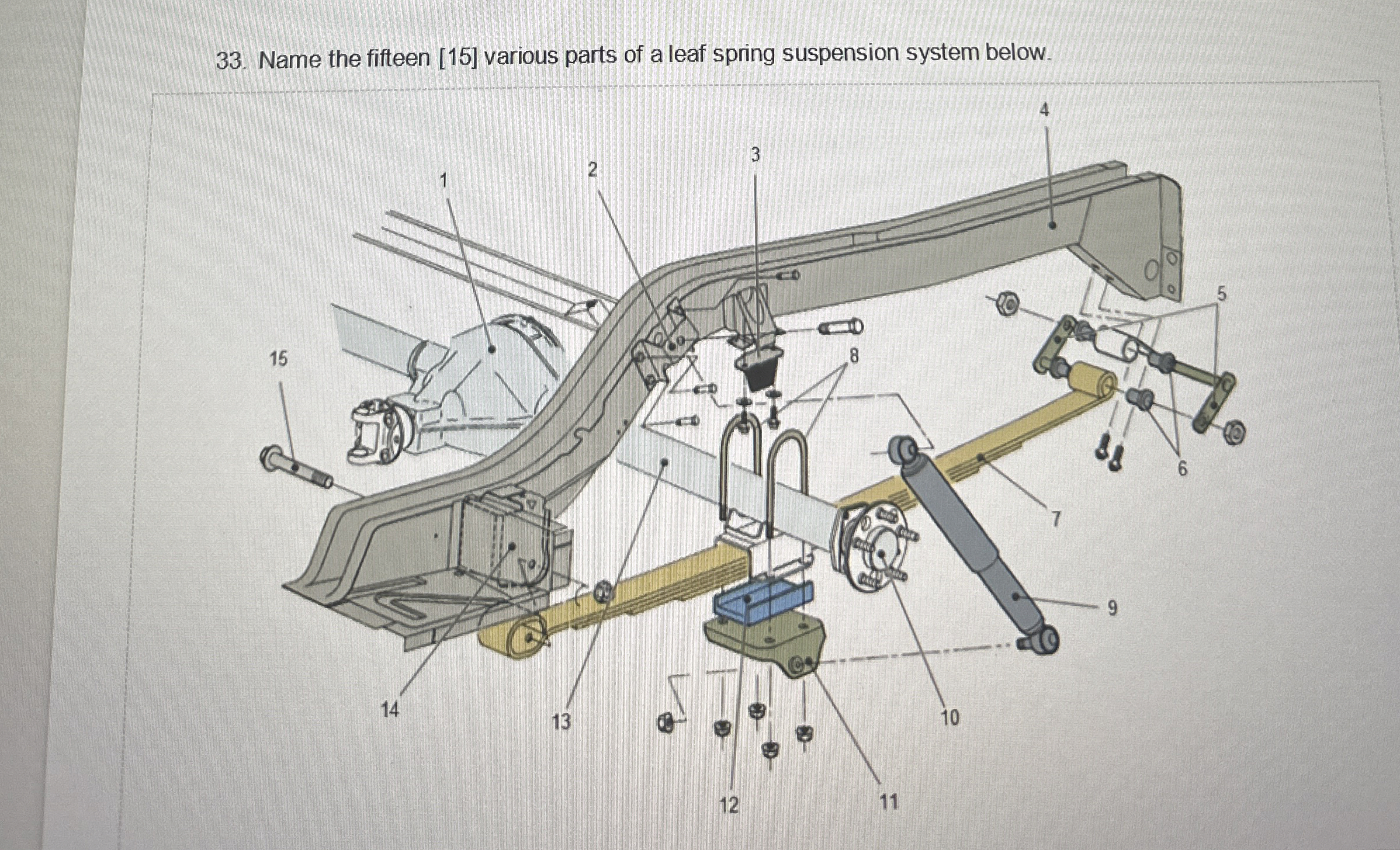 33. Name the fifteen [15] various parts of a leaf spring suspension system below.

4

3

2

1

5

15

8

6

7

9

14

13

10

12

11