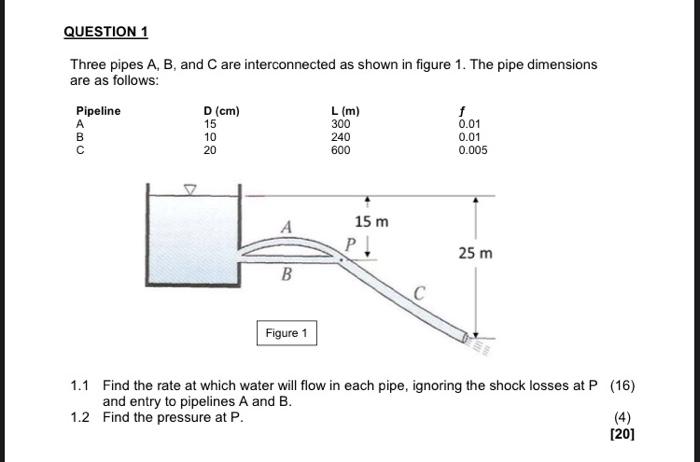 QUESTION 1

Three pipes A, B, and C are interconnected as shown in figure 1. The pipe dimensions are as follows:

| Pipeline | D (cm) | L (m) | $f$ |
|---|---|---|---|
| A | 15 | 300 | 0.01 |
| B | 10 | 240 | 0.01 |
| C | 20 | 600 | 0.005 |

A
15 m
P
25 m
B
C

Figure 1

1.1 Find the rate at which water will flow in each pipe, ignoring the shock losses at P and entry to pipelines A and B. (16)
1.2 Find the pressure at P. (4)
[20]