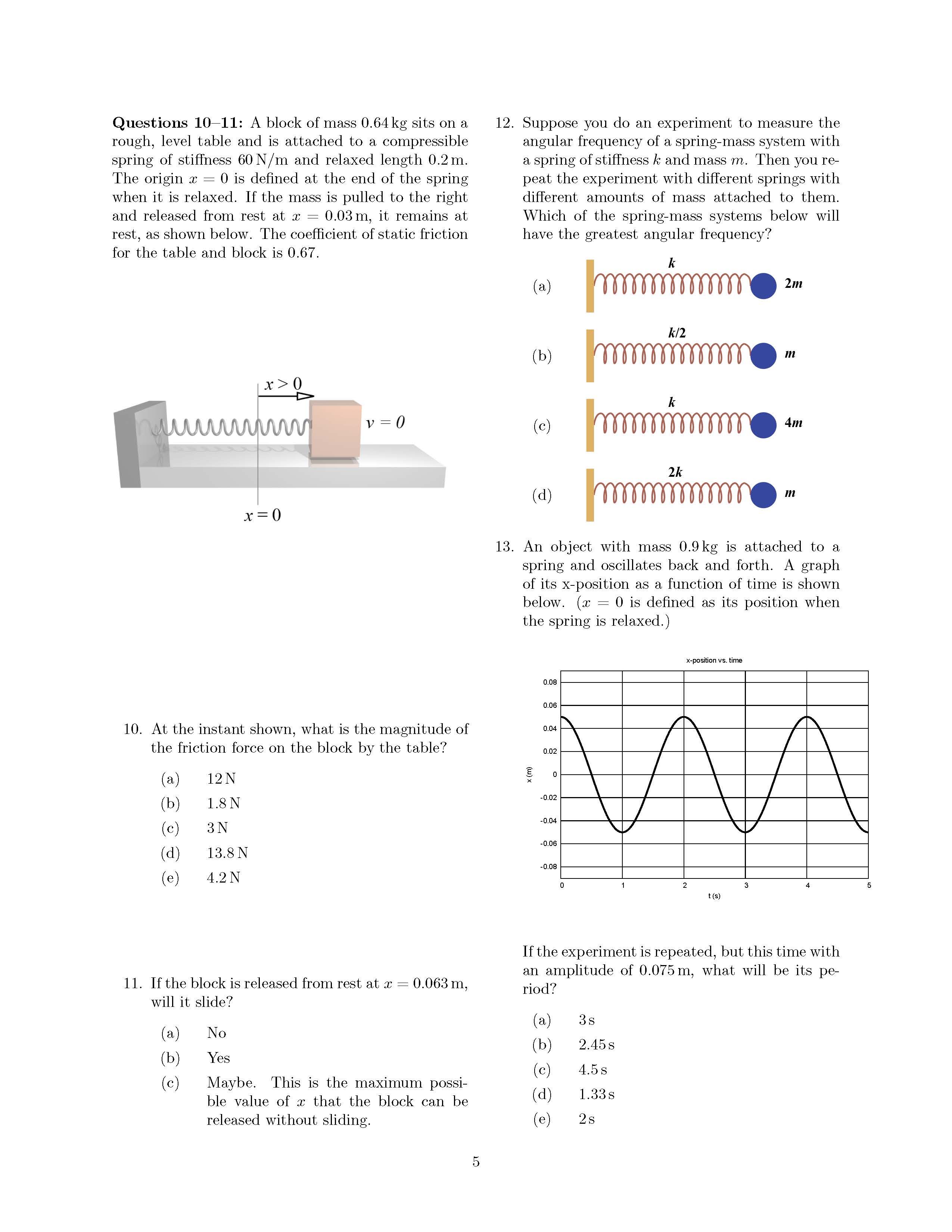 **Questions 10–11:** A block of mass 0.64 kg sits on a rough, level table and is attached to a compressible spring of stiffness 60 N/m and relaxed length 0.2 m. The origin $x = 0$ is defined at the end of the spring when it is relaxed. If the mass is pulled to the right and released from rest at $x = 0.03$ m, it remains at rest, as shown below. The coefficient of static friction for the table and block is 0.67.

$x > 0$

$v = 0$

$x = 0$

10. At the instant shown, what is the magnitude of the friction force on the block by the table?

(a) 12 N
(b) 1.8 N
(c) 3 N
(d) 13.8 N
(e) 4.2 N

11. If the block is released from rest at $x = 0.063$ m, will it slide?

(a) No
(b) Yes
(c) Maybe. This is the maximum possible value of $x$ that the block can be released without sliding.

12. Suppose you do an experiment to measure the angular frequency of a spring-mass system with a spring of stiffness $k$ and mass $m$. Then you repeat the experiment with different springs with different amounts of mass attached to them. Which of the spring-mass systems below will have the greatest angular frequency?

(a) $k$ $2m$
(b) $k/2$ $m$
(c) $k$ $4m$
(d) $2k$ $m$

13. An object with mass 0.9 kg is attached to a spring and oscillates back and forth. A graph of its x-position as a function of time is shown below. ($x = 0$ is defined as its position when the spring is relaxed.)

x-position vs. time
x (m)
0.08
0.06
0.04
0.02
0
-0.02
-0.04
-0.06
-0.08
0 1 2 3 4 5
t (s)

If the experiment is repeated, but this time with an amplitude of 0.075 m, what will be its period?

(a) 3 s
(b) 2.45 s
(c) 4.5 s
(d) 1.33 s
(e) 2 s

5