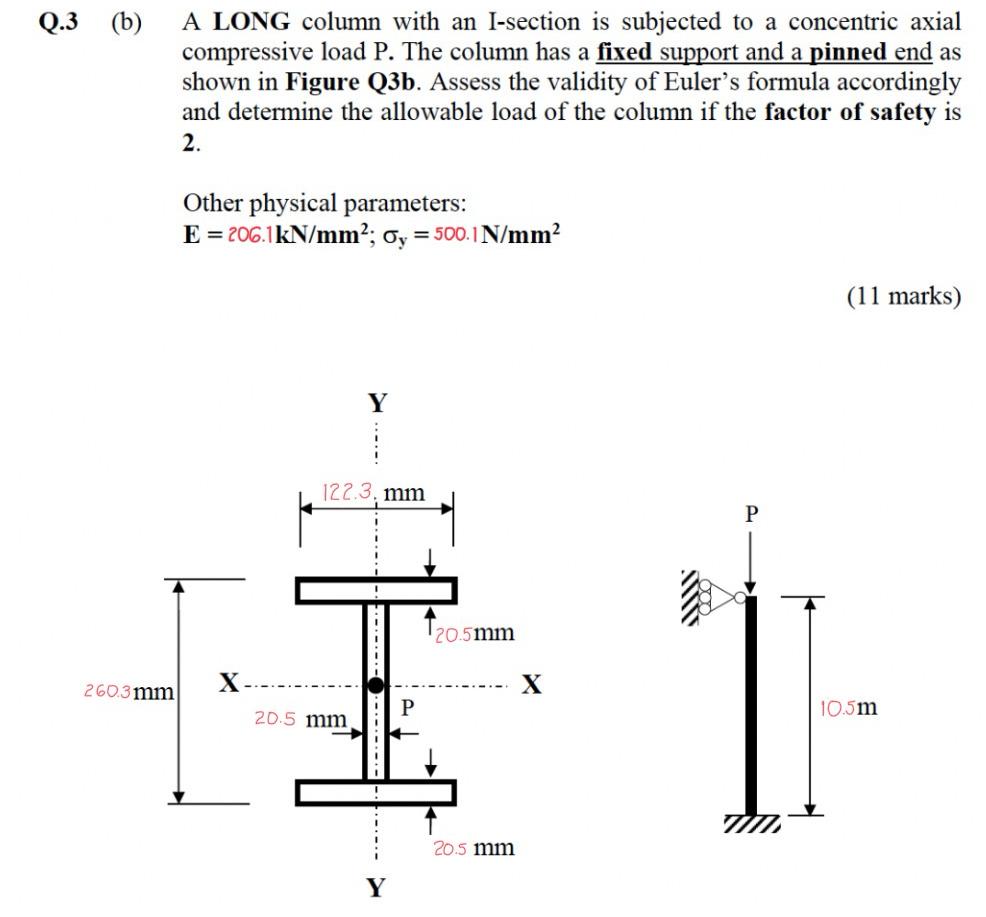 Q.3 (b) A LONG column with an I-section is subjected to a concentric axial compressive load P. The column has a fixed support and a pinned end as shown in Figure Q3b. Assess the validity of Euler's formula accordingly and determine the allowable load of the column if the factor of safety is 2.

Other physical parameters:
$E = 206.1 kN/mm^2$; $\sigma_y = 500.1 N/mm^2$

(11 marks)

Y

122.3 mm

20.5mm

260.3mm

X

X

20.5 mm

P

20.5 mm

Y

P

10.5m