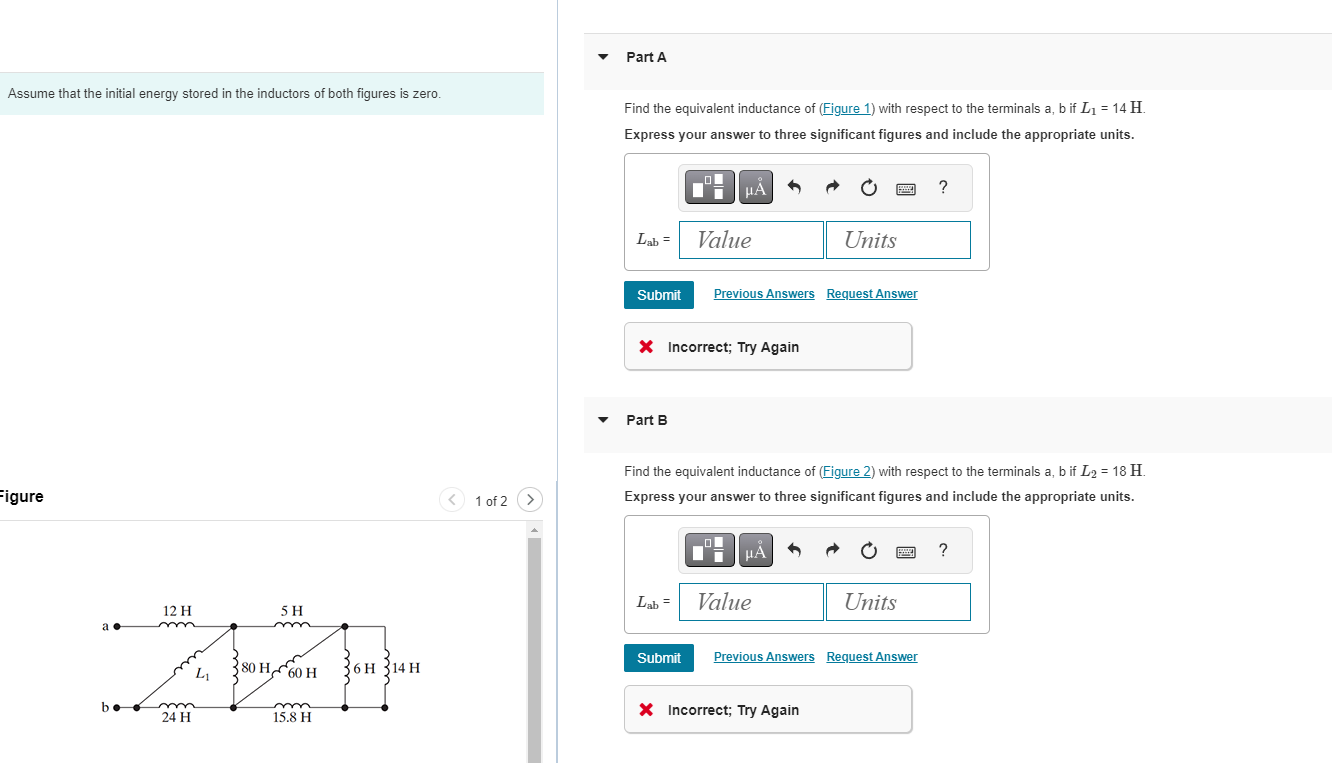 Assume that the initial energy stored in the inductors of both figures is zero.

Figure

1 of 2

a
b
12 H
5 H
$L_1$
80 H
60 H
6 H
14 H
24 H
15.8 H

Part A

Find the equivalent inductance of (Figure 1) with respect to the terminals a, b if $L_1$ = 14 H.

Express your answer to three significant figures and include the appropriate units.

μÅ

?

$L_{ab}$ = Value Units

Submit Previous Answers Request Answer

Incorrect; Try Again

Part B

Find the equivalent inductance of (Figure 2) with respect to the terminals a, b if $L_2$ = 18 H.

Express your answer to three significant figures and include the appropriate units.

μÅ

?

$L_{ab}$ = Value Units

Submit Previous Answers Request Answer

Incorrect; Try Again