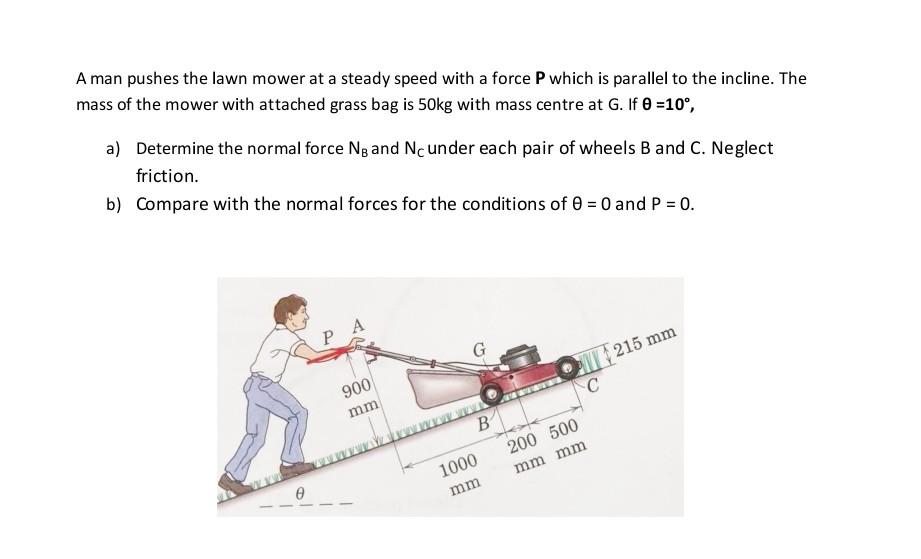 A man pushes the lawn mower at a steady speed with a force **P** which is parallel to the incline. The mass of the mower with attached grass bag is 50kg with mass centre at G. If **θ =10°,**

a) Determine the normal force $N_B$ and $N_C$ under each pair of wheels B and C. Neglect friction.

b) Compare with the normal forces for the conditions of θ = 0 and P = 0.

P A

G

215 mm

900 mm

C

B

200 mm

500 mm

1000 mm

θ