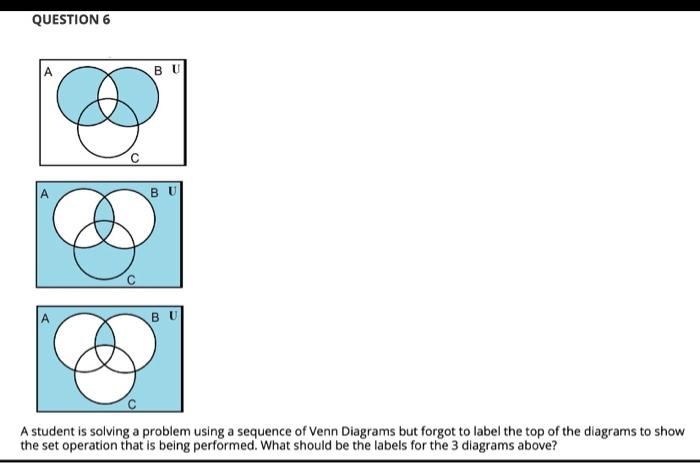 QUESTION 6

A B U
C

A B U
C

A B U
C

A student is solving a problem using a sequence of Venn Diagrams but forgot to label the top of the diagrams to show the set operation that is being performed. What should be the labels for the 3 diagrams above?