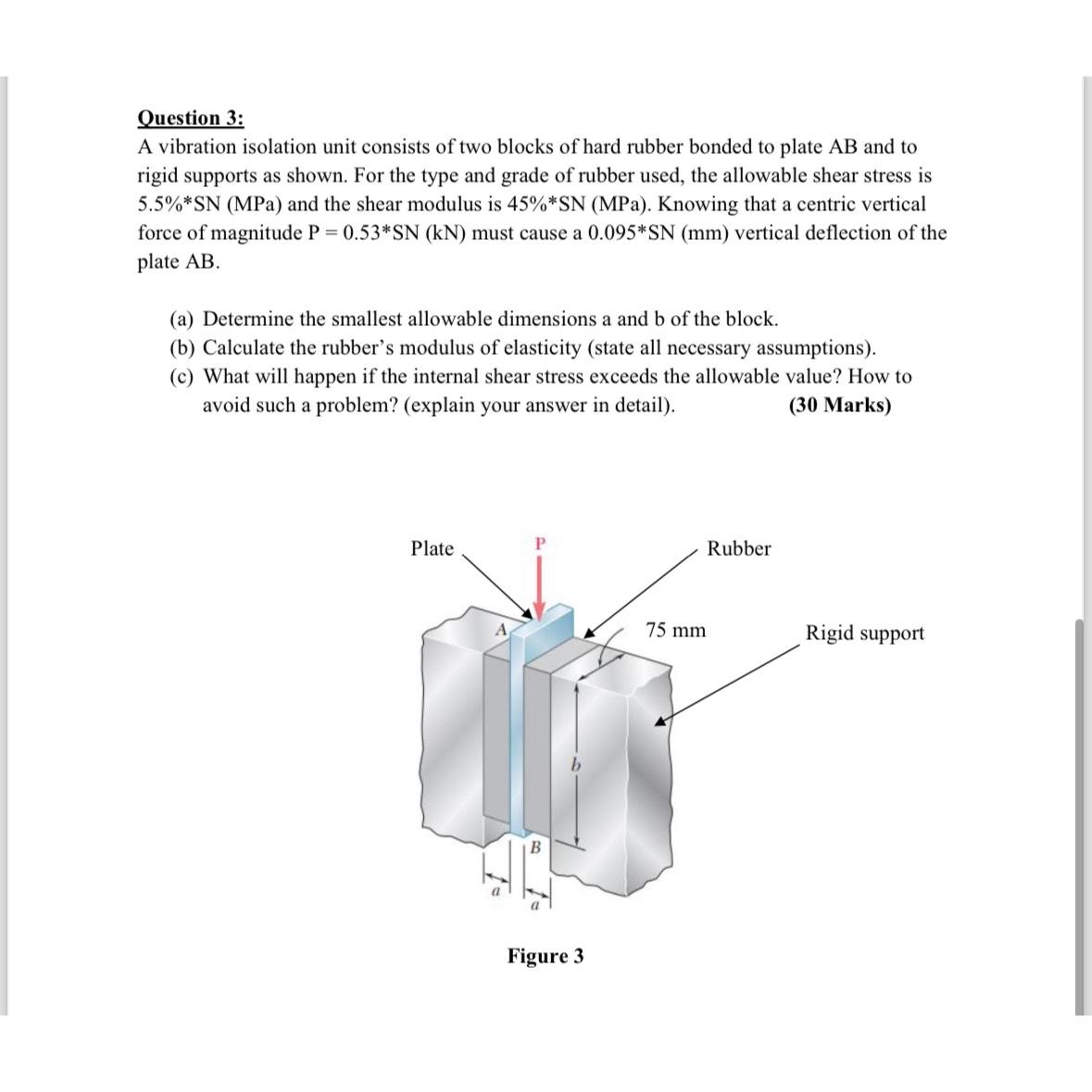 Question 3:
A vibration isolation unit consists of two blocks of hard rubber bonded to plate AB and to rigid supports as shown. For the type and grade of rubber used, the allowable shear stress is 5.5%*SN (MPa) and the shear modulus is 45%*SN (MPa). Knowing that a centric vertical force of magnitude P = 0.53*SN (kN) must cause a 0.095*SN (mm) vertical deflection of the plate AB.

(a) Determine the smallest allowable dimensions a and b of the block.
(b) Calculate the rubber's modulus of elasticity (state all necessary assumptions).
(c) What will happen if the internal shear stress exceeds the allowable value? How to avoid such a problem? (explain your answer in detail). (30 Marks)

Plate
P
Rubber
A
75 mm
Rigid support
b
B
a
a

Figure 3