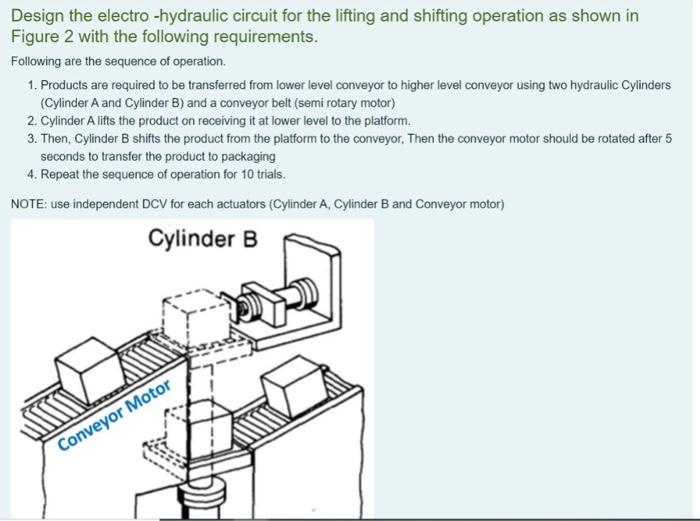 Design the electro -hydraulic circuit for the lifting and shifting operation as shown in Figure 2 with the following requirements.

Following are the sequence of operation.

1. Products are required to be transferred from lower level conveyor to higher level conveyor using two hydraulic Cylinders (Cylinder A and Cylinder B) and a conveyor belt (semi rotary motor)
2. Cylinder A lifts the product on receiving it at lower level to the platform.
3. Then, Cylinder B shifts the product from the platform to the conveyor, Then the conveyor motor should be rotated after 5 seconds to transfer the product to packaging
4. Repeat the sequence of operation for 10 trials.

NOTE: use independent DCV for each actuators (Cylinder A, Cylinder B and Conveyor motor)

Cylinder B

Conveyor Motor