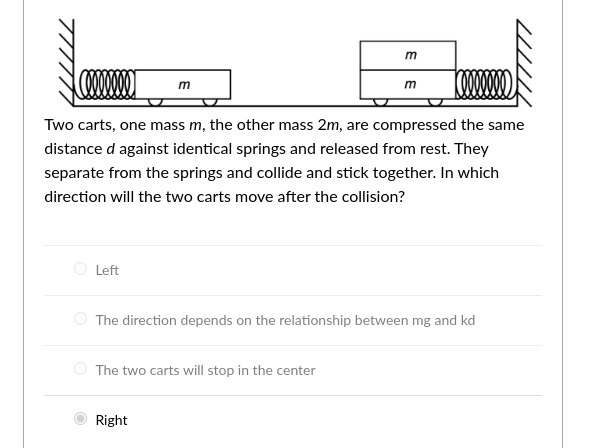 $m$

$m$

$m$

Two carts, one mass $m$, the other mass $2m$, are compressed the same distance $d$ against identical springs and released from rest. They separate from the springs and collide and stick together. In which direction will the two carts move after the collision?

Left

The direction depends on the relationship between mg and kd

The two carts will stop in the center

Right