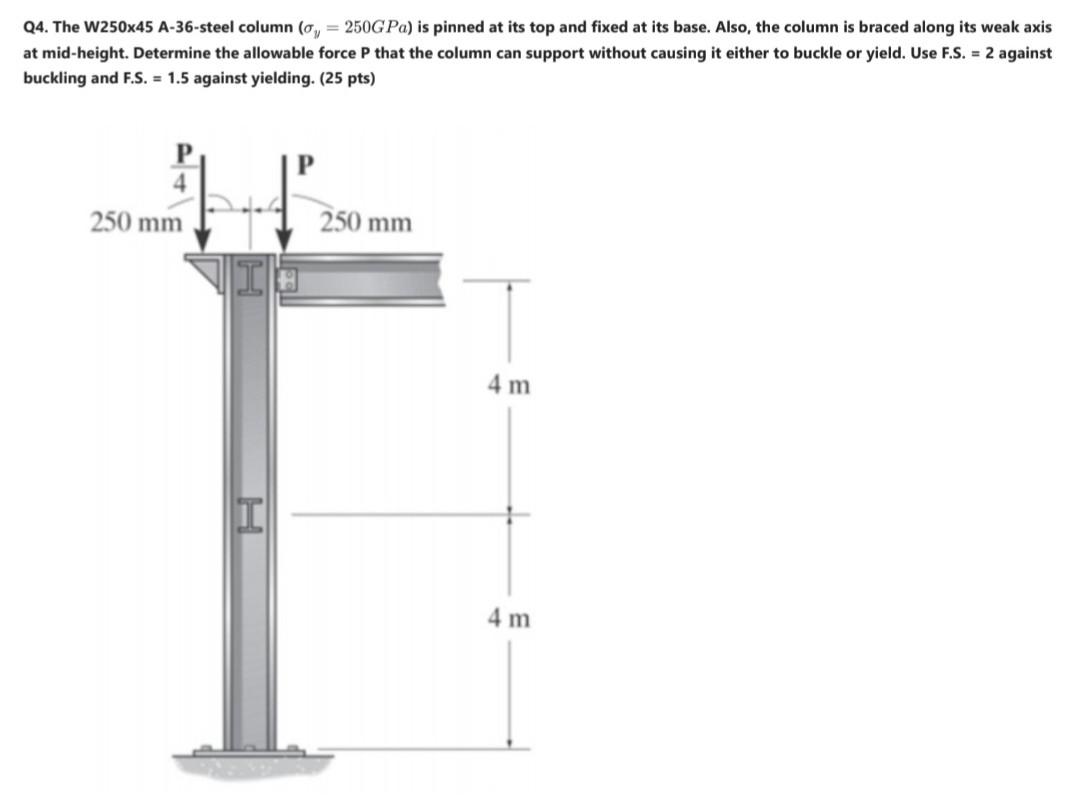 Q4. The W250x45 A-36-steel column ($\sigma_y = 250GPa$) is pinned at its top and fixed at its base. Also, the column is braced along its weak axis at mid-height. Determine the allowable force P that the column can support without causing it either to buckle or yield. Use F.S. = 2 against buckling and F.S. = 1.5 against yielding. (25 pts)

$\frac{P}{4}$

P

250 mm

250 mm

4 m

4 m