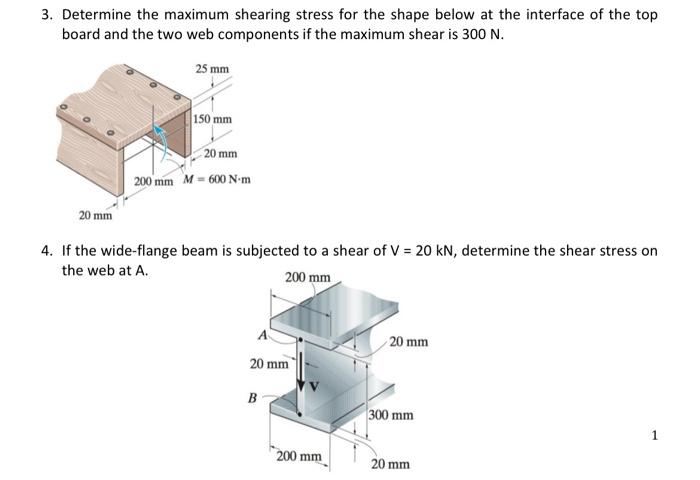 3. Determine the maximum shearing stress for the shape below at the interface of the top board and the two web components if the maximum shear is 300 N.

25 mm

150 mm

20 mm

200 mm $M = 600$ N·m

20 mm

4. If the wide-flange beam is subjected to a shear of V = 20 kN, determine the shear stress on the web at A.

200 mm

A

20 mm

20 mm

V

B

300 mm

200 mm

20 mm

1