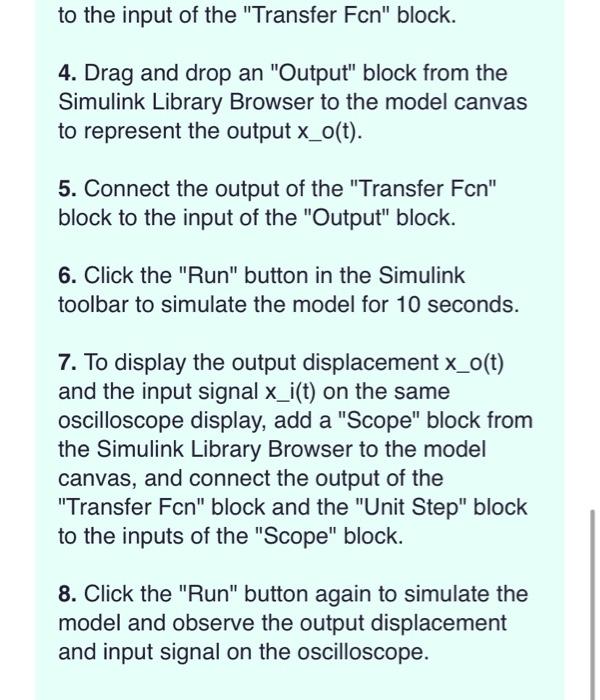 to the input of the "Transfer Fcn" block.

4. Drag and drop an "Output" block from the Simulink Library Browser to the model canvas to represent the output x_o(t).

5. Connect the output of the "Transfer Fcn" block to the input of the "Output" block.

6. Click the "Run" button in the Simulink toolbar to simulate the model for 10 seconds.

7. To display the output displacement x_o(t) and the input signal x_i(t) on the same oscilloscope display, add a "Scope" block from the Simulink Library Browser to the model canvas, and connect the output of the "Transfer Fcn" block and the "Unit Step" block to the inputs of the "Scope" block.

8. Click the "Run" button again to simulate the model and observe the output displacement and input signal on the oscilloscope.