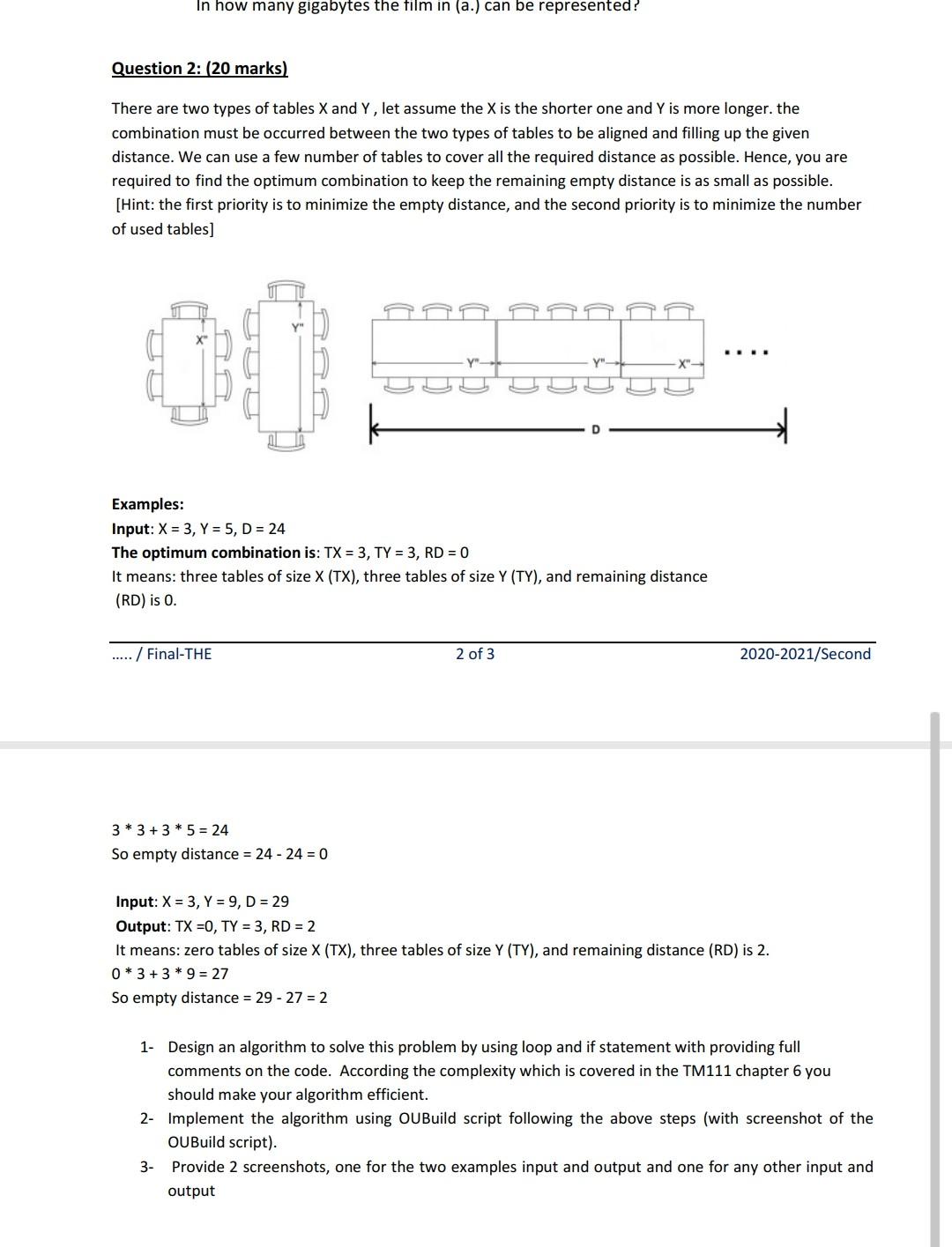 In how many gigabytes the film in (a.) can be represented?

Question 2: (20 marks)

There are two types of tables X and Y , let assume the X is the shorter one and Y is more longer. the combination must be occurred between the two types of tables to be aligned and filling up the given distance. We can use a few number of tables to cover all the required distance as possible. Hence, you are required to find the optimum combination to keep the remaining empty distance is as small as possible. [Hint: the first priority is to minimize the empty distance, and the second priority is to minimize the number of used tables]

X"
Y"
Y"
Y"
X"
....
D

Examples:
Input: X = 3, Y = 5, D = 24
The optimum combination is: TX = 3, TY = 3, RD = 0
It means: three tables of size X (TX), three tables of size Y (TY), and remaining distance (RD) is 0.

..... / Final-THE
2 of 3
2020-2021/Second

3 * 3 + 3 * 5 = 24
So empty distance = 24 - 24 = 0

Input: X = 3, Y = 9, D = 29
Output: TX =0, TY = 3, RD = 2
It means: zero tables of size X (TX), three tables of size Y (TY), and remaining distance (RD) is 2.
0 * 3 + 3 * 9 = 27
So empty distance = 29 - 27 = 2

1- Design an algorithm to solve this problem by using loop and if statement with providing full comments on the code. According the complexity which is covered in the TM111 chapter 6 you should make your algorithm efficient.
2- Implement the algorithm using OUBuild script following the above steps (with screenshot of the OUBuild script).
3- Provide 2 screenshots, one for the two examples input and output and one for any other input and output