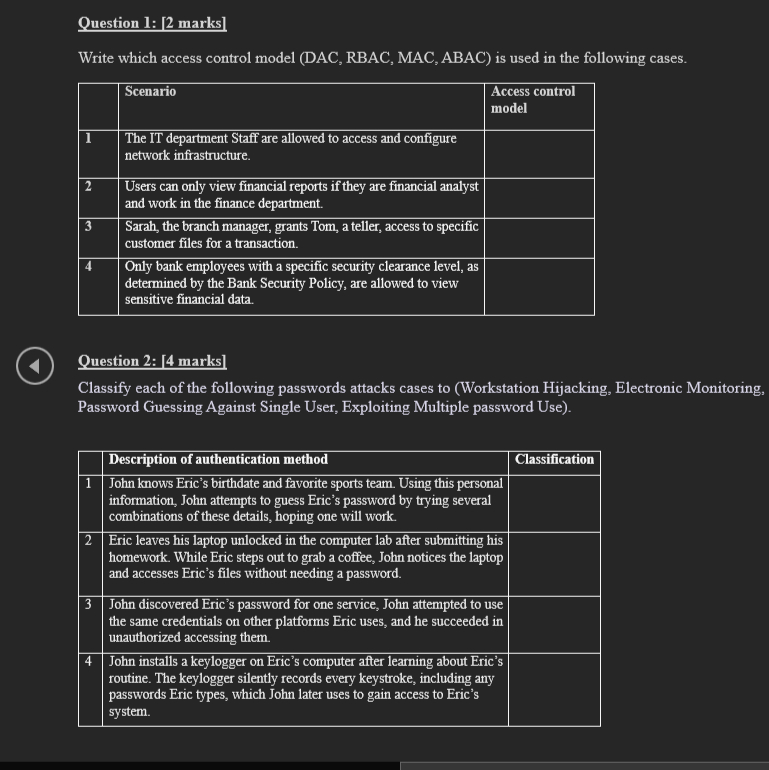 Question 1: [2 marks]

Write which access control model (DAC, RBAC, MAC, ABAC) is used in the following cases.

| | Scenario | Access control model |
|---|---|---|
| 1 | The IT department Staff are allowed to access and configure network infrastructure. | |
| 2 | Users can only view financial reports if they are financial analyst and work in the finance department. | |
| 3 | Sarah, the branch manager, grants Tom, a teller, access to specific customer files for a transaction. | |
| 4 | Only bank employees with a specific security clearance level, as determined by the Bank Security Policy, are allowed to view sensitive financial data. | |

Question 2: [4 marks]

Classify each of the following passwords attacks cases to (Workstation Hijacking, Electronic Monitoring, Password Guessing Against Single User, Exploiting Multiple password Use).

| | Description of authentication method | Classification |
|---|---|---|
| 1 | John knows Eric's birthdate and favorite sports team. Using this personal information, John attempts to guess Eric's password by trying several combinations of these details, hoping one will work. | |
| 2 | Eric leaves his laptop unlocked in the computer lab after submitting his homework. While Eric steps out to grab a coffee, John notices the laptop and accesses Eric's files without needing a password. | |
| 3 | John discovered Eric's password for one service, John attempted to use the same credentials on other platforms Eric uses, and he succeeded in unauthorized accessing them. | |
| 4 | John installs a keylogger on Eric's computer after learning about Eric's routine. The keylogger silently records every keystroke, including any passwords Eric types, which John later uses to gain access to Eric's system. | |