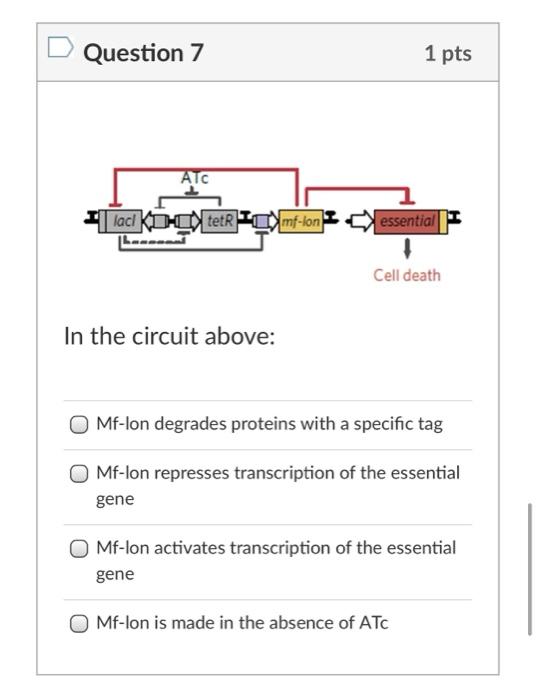 Question 7

1 pts

ATc

lacI

tetR

mf-lon

essential

Cell death

In the circuit above:

Mf-lon degrades proteins with a specific tag

Mf-lon represses transcription of the essential gene

Mf-lon activates transcription of the essential gene

Mf-lon is made in the absence of ATc