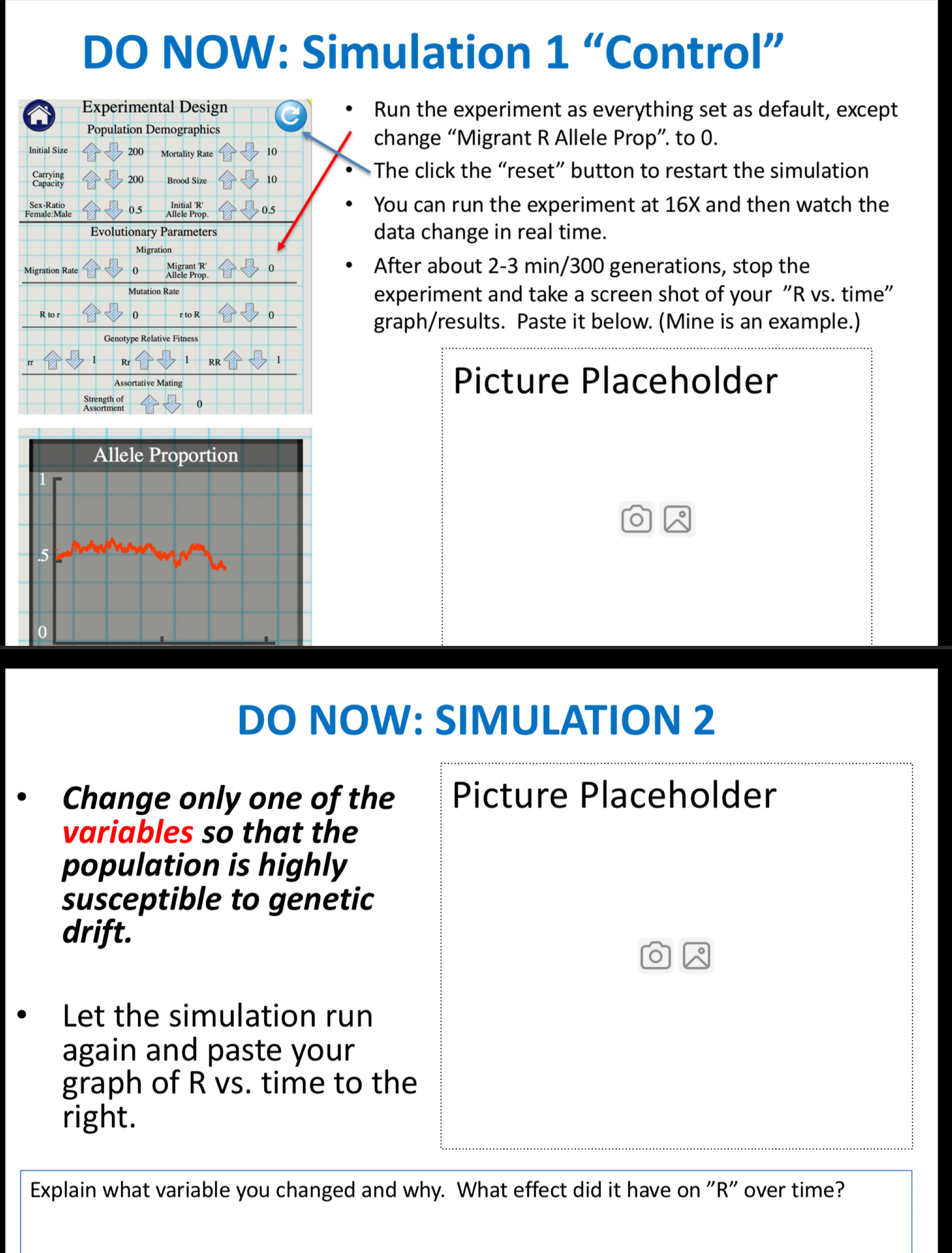 DO NOW: Simulation 1 “Control”

Experimental Design
Population Demographics
Initial Size 200 Mortality Rate 10
Carrying Capacity 200 Brood Size 10
Sex-Ratio Female:Male 0.5 Initial 'R' Allele Prop. 0.5
Evolutionary Parameters
Migration
Migration Rate 0 Migrant 'R' Allele Prop. 0
Mutation Rate
R to r 0 r to R 0
Genotype Relative Fitness
rr 1 Rr 1 RR 1
Assortative Mating
Strength of Assortment 0

Allele Proportion
1
.5
0

• Run the experiment as everything set as default, except change “Migrant R Allele Prop”. to 0.
• The click the “reset” button to restart the simulation
• You can run the experiment at 16X and then watch the data change in real time.
• After about 2-3 min/300 generations, stop the experiment and take a screen shot of your ”R vs. time” graph/results. Paste it below. (Mine is an example.)

Picture Placeholder

DO NOW: SIMULATION 2

• Change only one of the variables so that the population is highly susceptible to genetic drift.

• Let the simulation run again and paste your graph of R vs. time to the right.

Picture Placeholder

Explain what variable you changed and why. What effect did it have on ”R” over time?