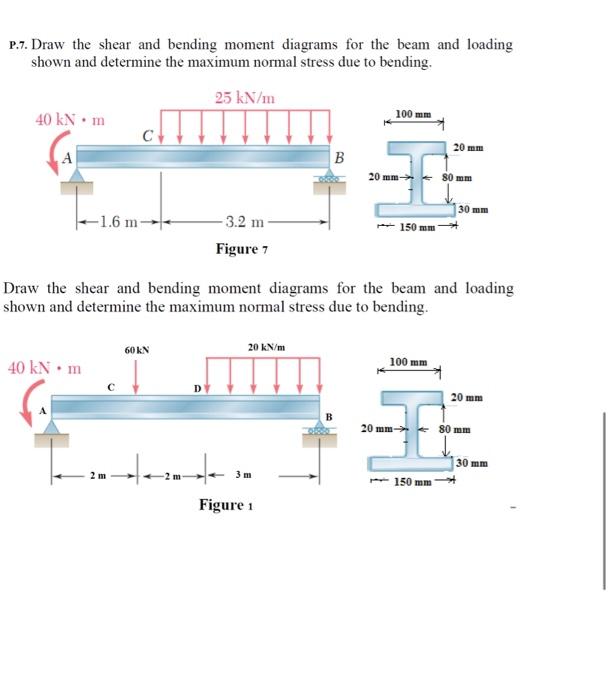 P.7. Draw the shear and bending moment diagrams for the beam and loading shown and determine the maximum normal stress due to bending.

25 kN/m
40 kN · m
C
A
B
1.6 m
3.2 m
100 mm
20 mm
20 mm
80 mm
30 mm
150 mm

Figure 7

Draw the shear and bending moment diagrams for the beam and loading shown and determine the maximum normal stress due to bending.

60 kN
20 kN/m
40 kN · m
C
D
A
B
2 m
2 m
3 m
100 mm
20 mm
20 mm
80 mm
30 mm
150 mm

Figure 1