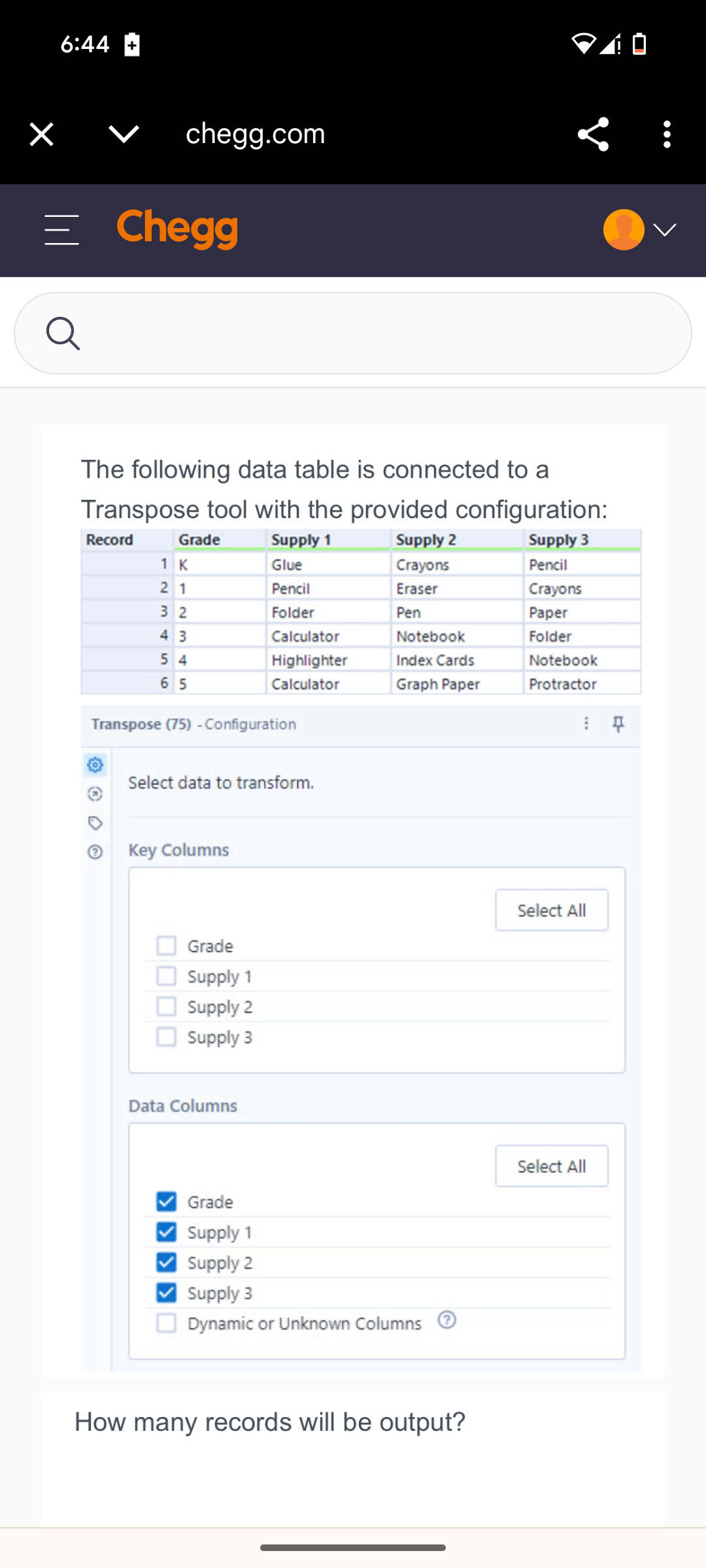 6:44

chegg.com

Chegg

The following data table is connected to a Transpose tool with the provided configuration:

| Record | Grade | Supply 1 | Supply 2 | Supply 3 |
|---|---|---|---|---|
| 1 | K | Glue | Crayons | Pencil |
| 2 | 1 | Pencil | Eraser | Crayons |
| 3 | 2 | Folder | Pen | Paper |
| 4 | 3 | Calculator | Notebook | Folder |
| 5 | 4 | Highlighter | Index Cards | Notebook |
| 6 | 5 | Calculator | Graph Paper | Protractor |

Transpose (75) - Configuration

Select data to transform.

Key Columns

Select All

Grade
Supply 1
Supply 2
Supply 3

Data Columns

Select All

Grade
Supply 1
Supply 2
Supply 3
Dynamic or Unknown Columns

How many records will be output?