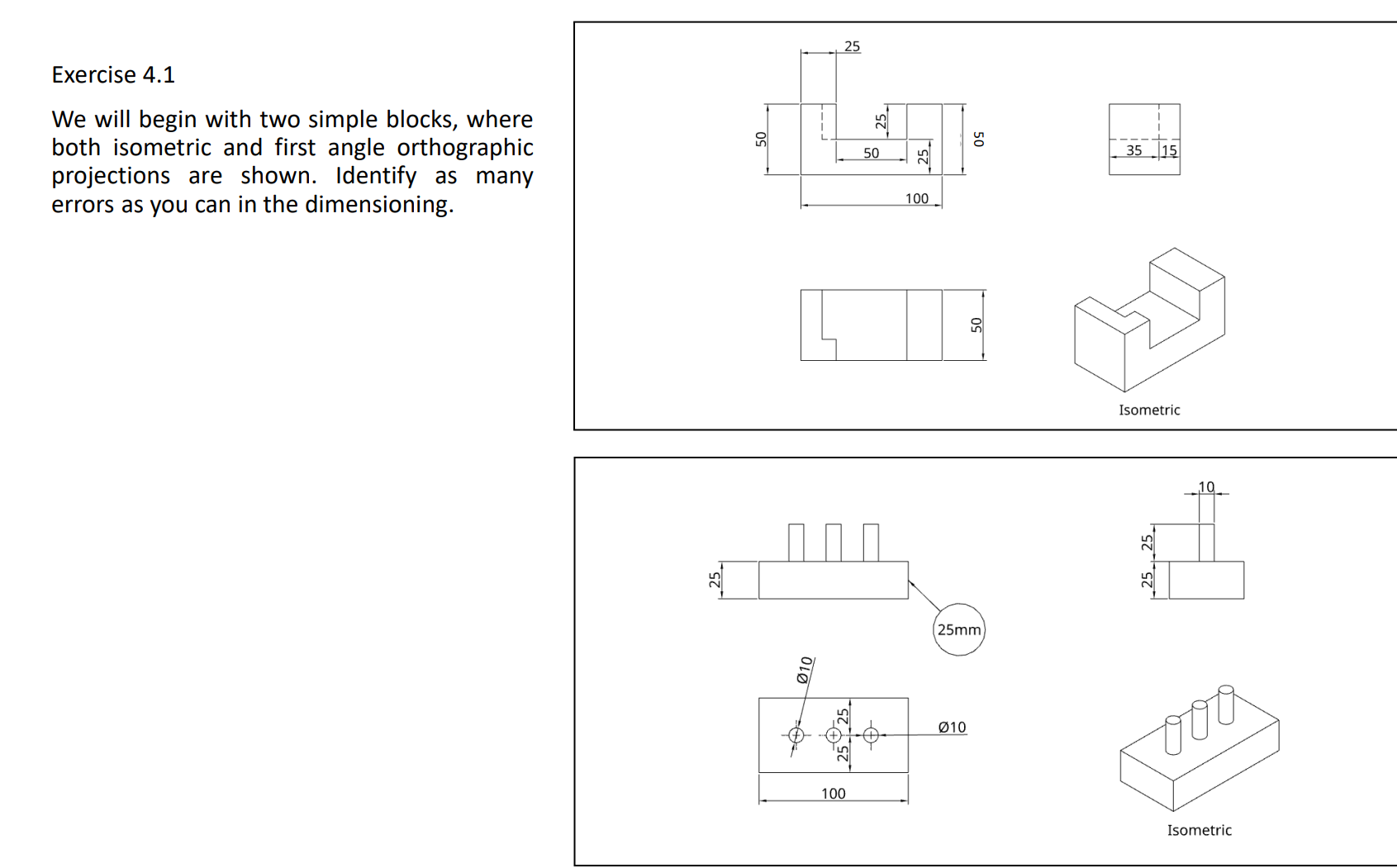 Exercise 4.1

We will begin with two simple blocks, where both isometric and first angle orthographic projections are shown. Identify as many errors as you can in the dimensioning.

25
50
25
50
25
50
100
35
15
50
Isometric

10
25
25
25
25mm
Ø10
25
25
Ø10
100
Isometric